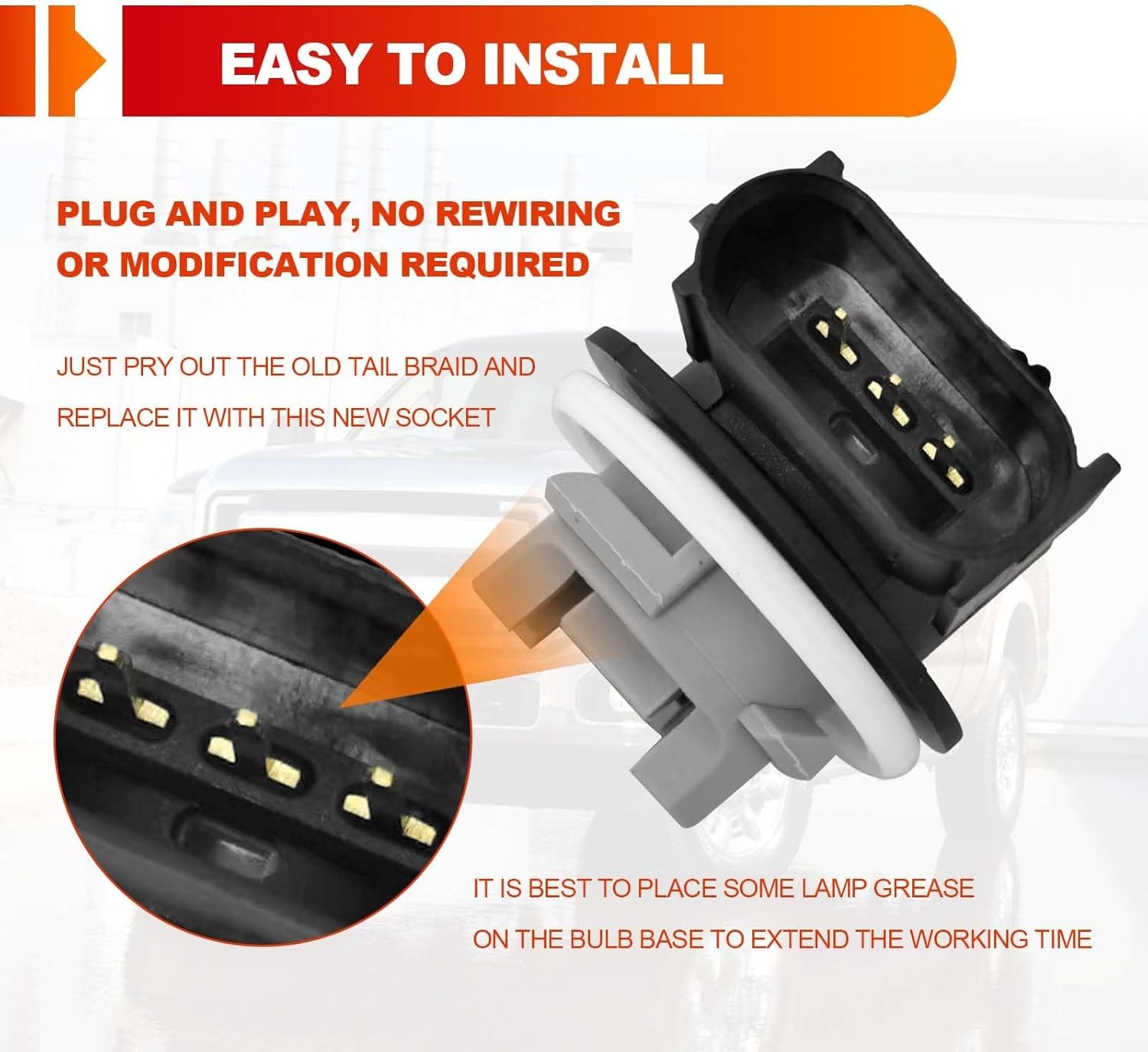 EASY TO INSTALL

PLUG AND PLAY, NO REWIRING OR MODIFICATION REQUIRED

JUST PRY OUT THE OLD TAIL BRAID AND REPLACE IT WITH THIS NEW SOCKET

IT IS BEST TO PLACE SOME LAMP GREASE ON THE BULB BASE TO EXTEND THE WORKING TIME