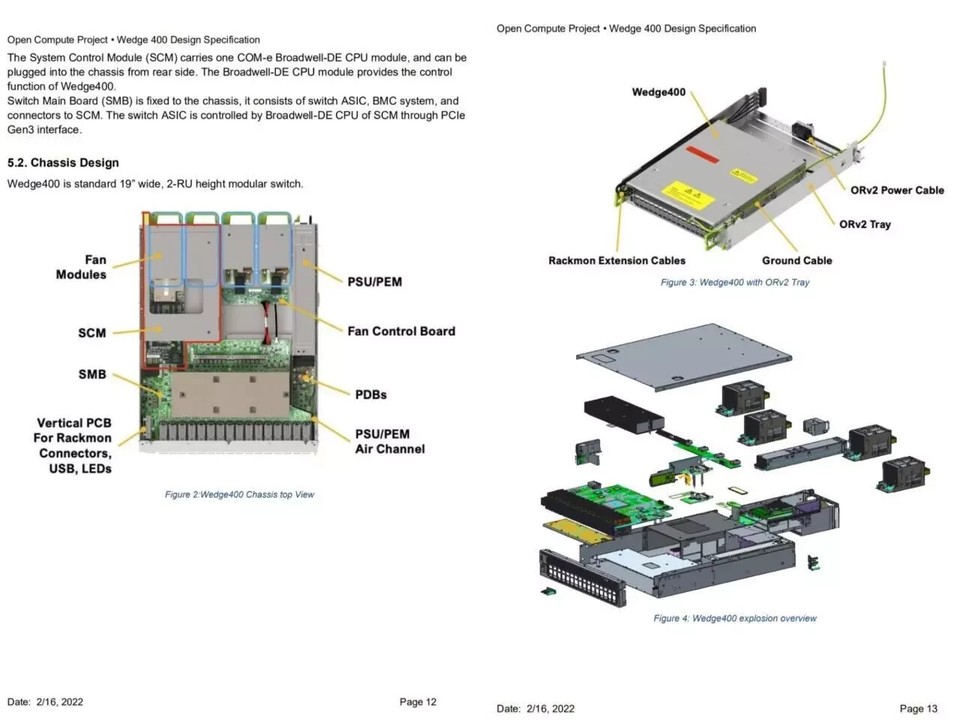 Open Compute Project • Wedge 400 Design Specification

The System Control Module (SCM) carries one COM-e Broadwell-DE CPU module, and can be plugged into the chassis from rear side. The Broadwell-DE CPU module provides the control function of Wedge400.
Switch Main Board (SMB) is fixed to the chassis, it consists of switch ASIC, BMC system, and connectors to SCM. The switch ASIC is controlled by Broadwell-DE CPU of SCM through PCIe Gen3 interface.

5.2. Chassis Design

Wedge400 is standard 19" wide, 2-RU height modular switch.

Fan Modules

SCM

SMB

Vertical PCB For Rackmon Connectors, USB, LEDs

PSU/PEM

Fan Control Board

PDBs

PSU/PEM Air Channel

Figure 2:Wedge400 Chassis top View

Date: 2/16, 2022

Page 12

Open Compute Project • Wedge 400 Design Specification

Wedge400

ORv2 Power Cable

ORv2 Tray

Rackmon Extension Cables

Ground Cable

Figure 3: Wedge400 with ORv2 Tray

Figure 4: Wedge400 explosion overview

Date: 2/16, 2022

Page 13