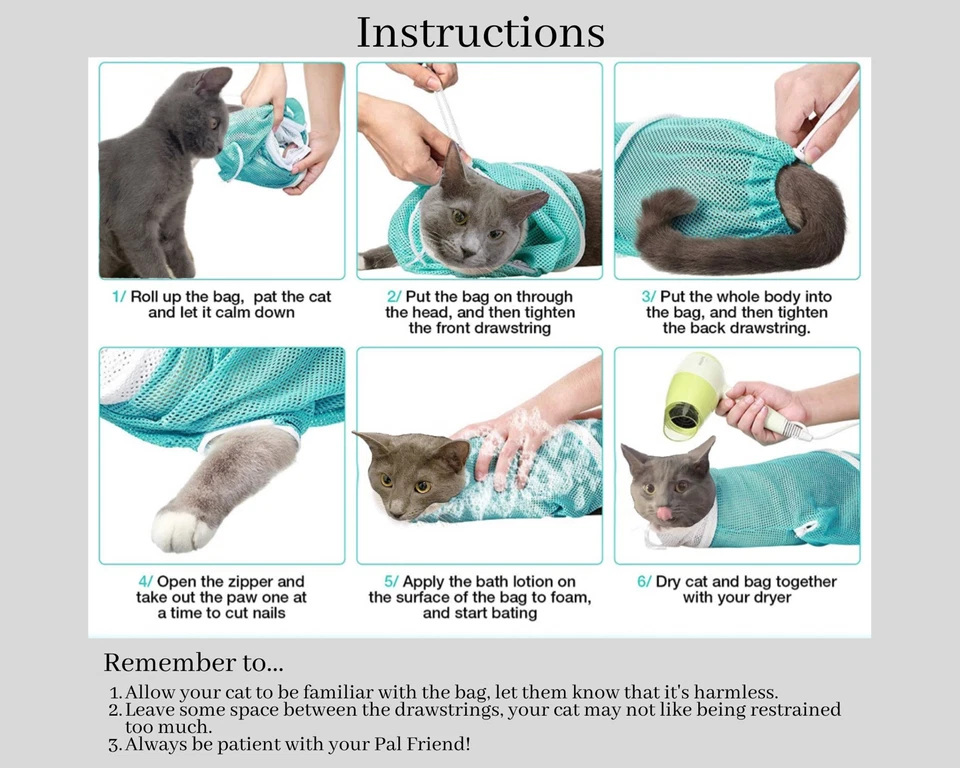 Instructions

1/ Roll up the bag, pat the cat and let it calm down

2/ Put the bag on through the head, and then tighten the front drawstring

3/ Put the whole body into the bag, and then tighten the back drawstring.

4/ Open the zipper and take out the paw one at a time to cut nails

5/ Apply the bath lotion on the surface of the bag to foam, and start bating

6/ Dry cat and bag together with your dryer

Remember to...

1. Allow your cat to be familiar with the bag, let them know that it's harmless.
2. Leave some space between the drawstrings, your cat may not like being restrained too much.
3. Always be patient with your Pal Friend!