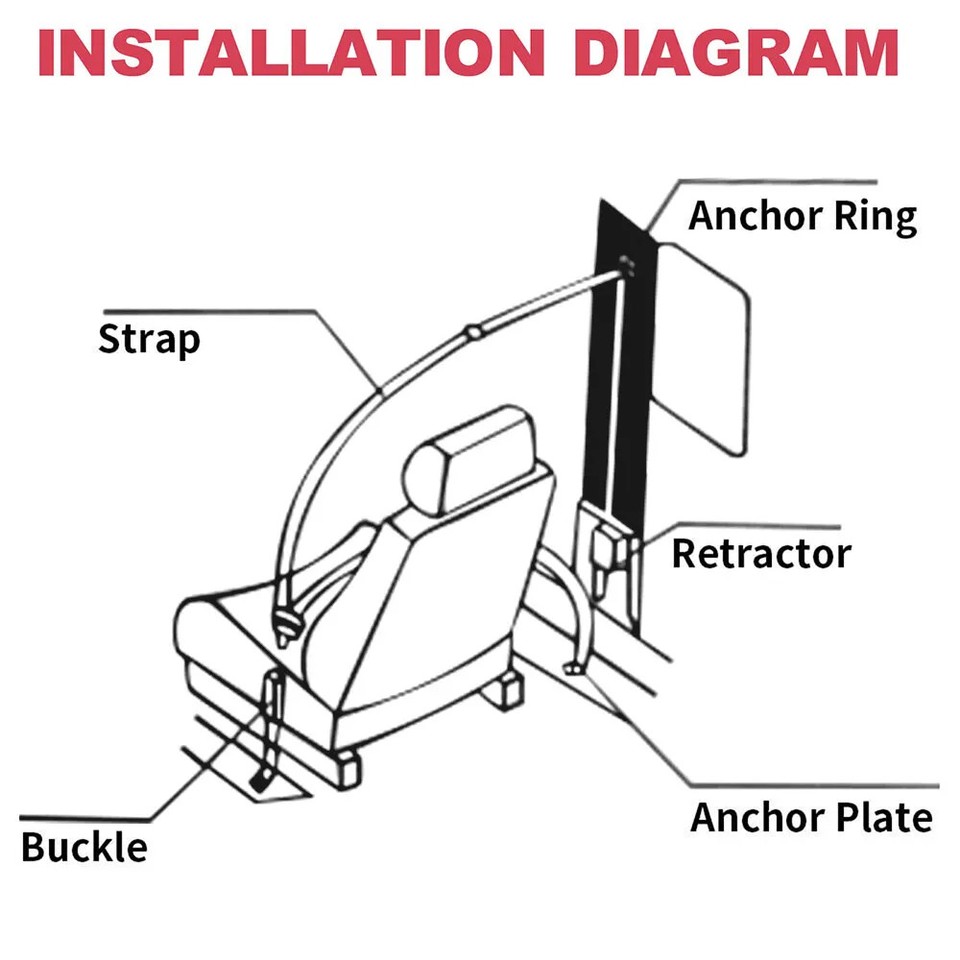 INSTALLATION DIAGRAM

Anchor Ring

Strap

Retractor

Anchor Plate

Buckle