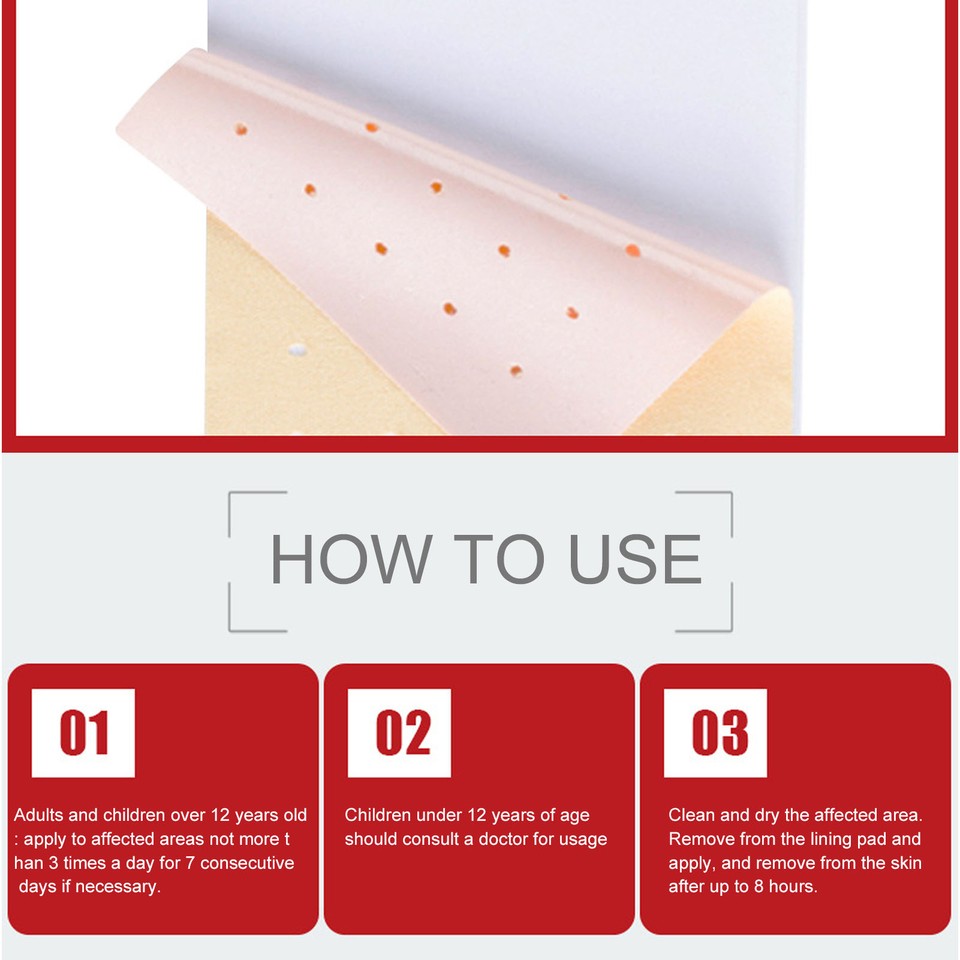 HOW TO USE

01

Adults and children over 12 years old : apply to affected areas not more t han 3 times a day for 7 consecutive days if necessary.

02

Children under 12 years of age should consult a doctor for usage

03

Clean and dry the affected area. Remove from the lining pad and apply, and remove from the skin after up to 8 hours.