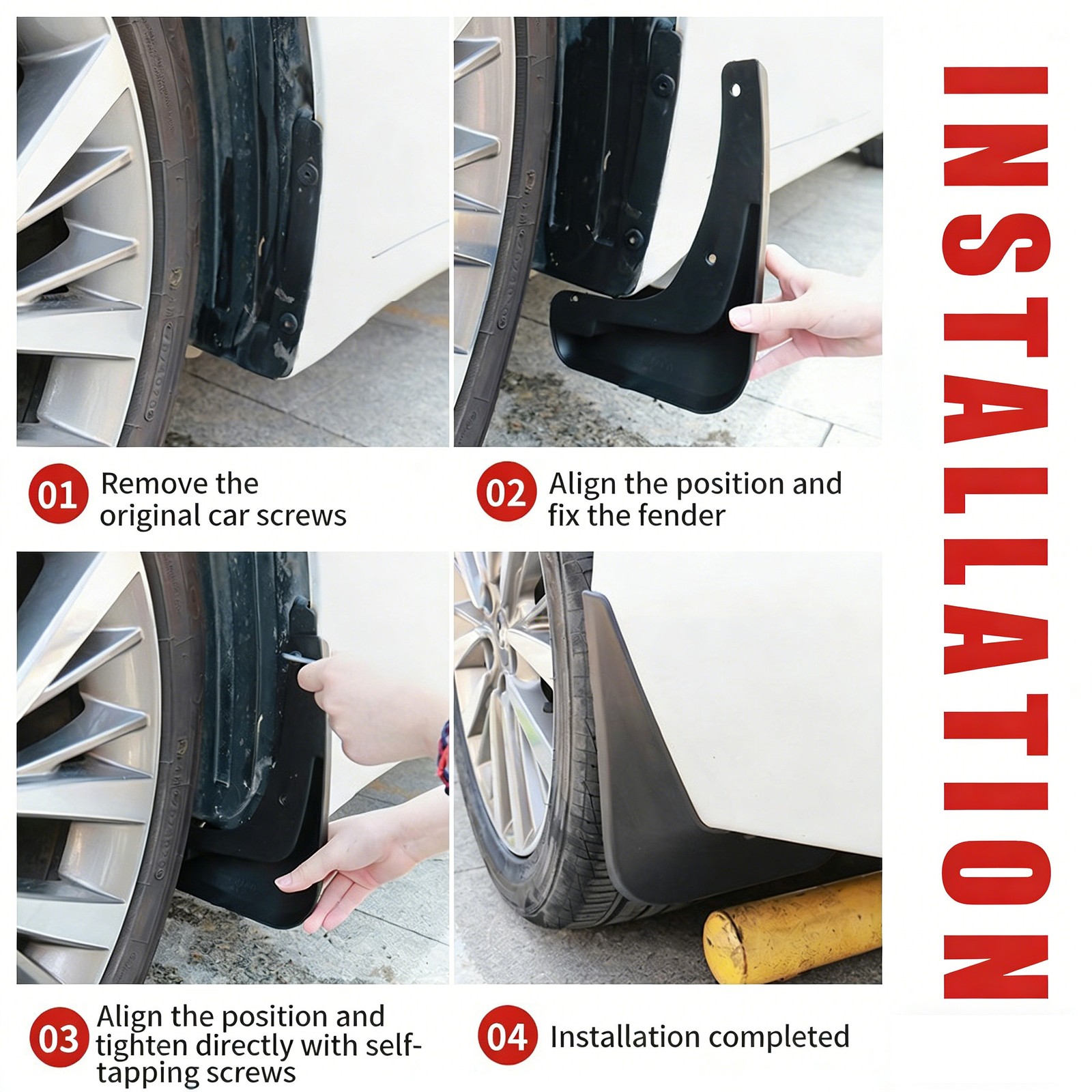 01 Remove the original car screws

02 Align the position and fix the fender

03 Align the position and tighten directly with self-tapping screws

04 Installation completed

INSTALLATION