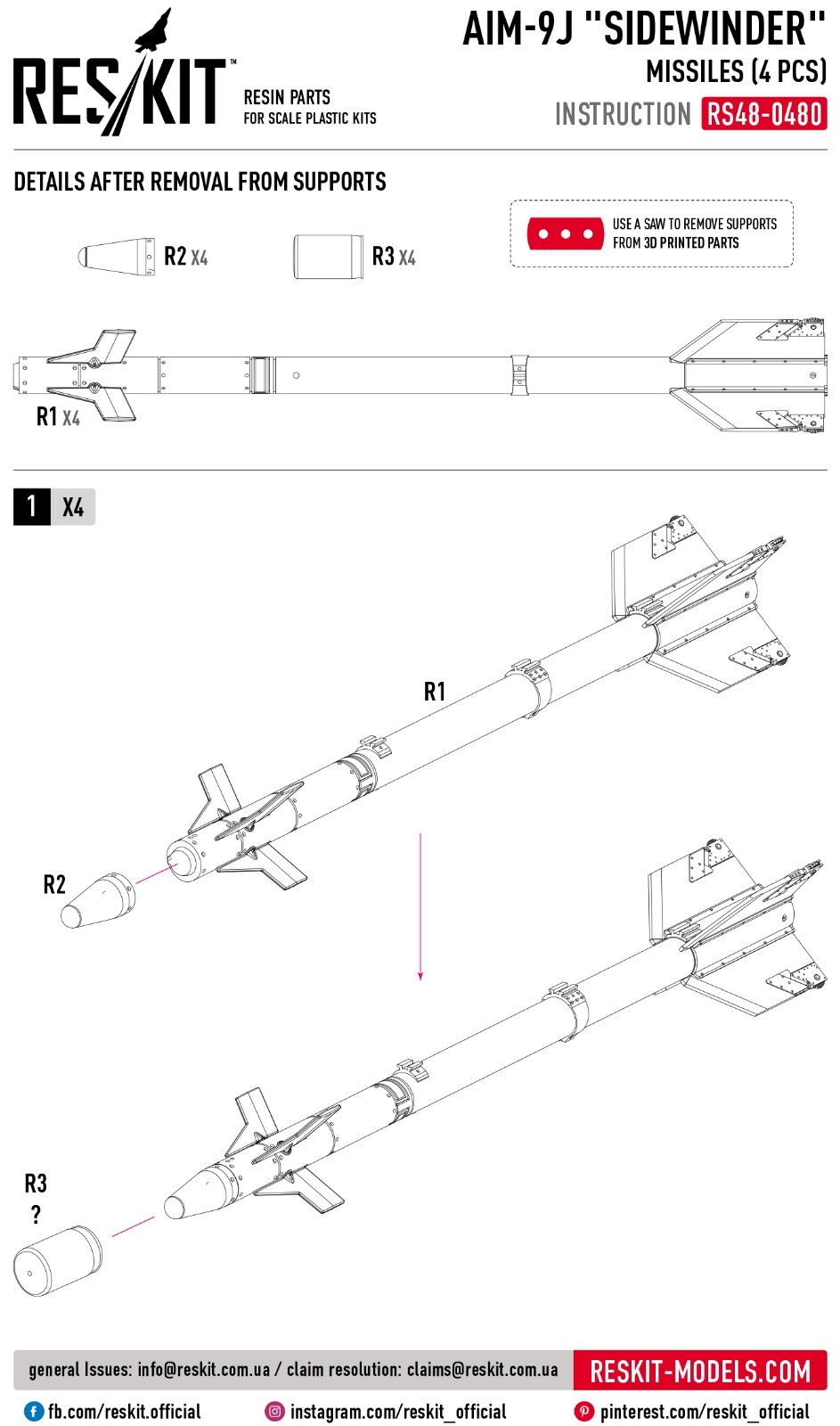 RES/KIT™
RESIN PARTS
FOR SCALE PLASTIC KITS

AIM-9J "SIDEWINDER"
MISSILES (4 PCS)
INSTRUCTION RS48-0480

DETAILS AFTER REMOVAL FROM SUPPORTS

R2 X4

R3 X4

USE A SAW TO REMOVE SUPPORTS FROM 3D PRINTED PARTS

R1 X4

1 X4

R1

R2

R3
?

general Issues: info@reskit.com.ua / claim resolution: claims@reskit.com.ua
RESKIT-MODELS.COM

fb.com/reskit.official
instagram.com/reskit_official
pinterest.com/reskit_official