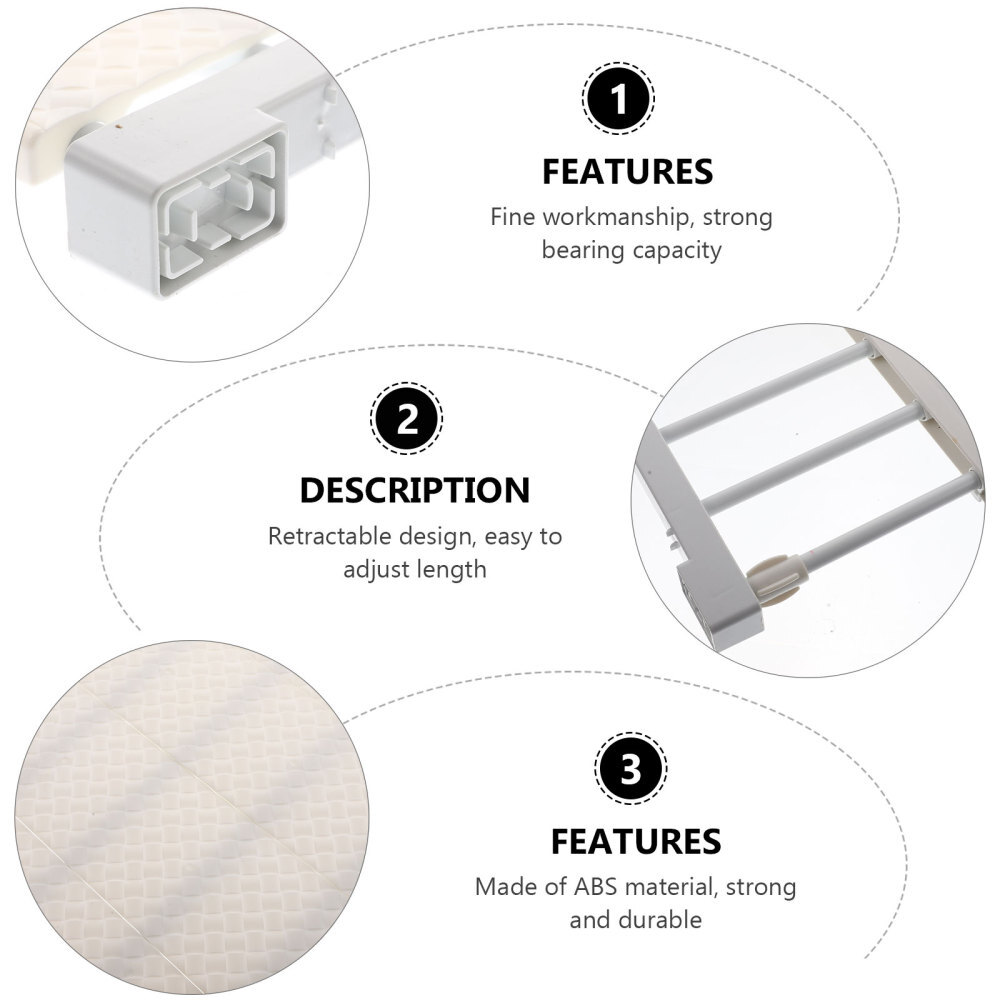 1

FEATURES

Fine workmanship, strong bearing capacity

2

DESCRIPTION

Retractable design, easy to adjust length

3

FEATURES

Made of ABS material, strong and durable