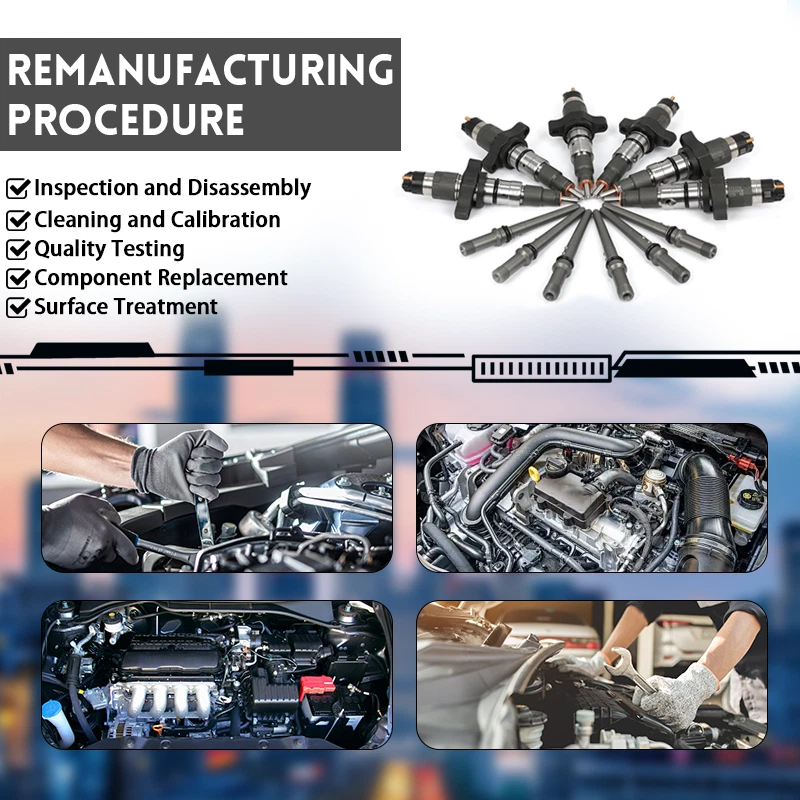 REMANUFACTURING PROCEDURE

Inspection and Disassembly
Cleaning and Calibration
Quality Testing
Component Replacement
Surface Treatment