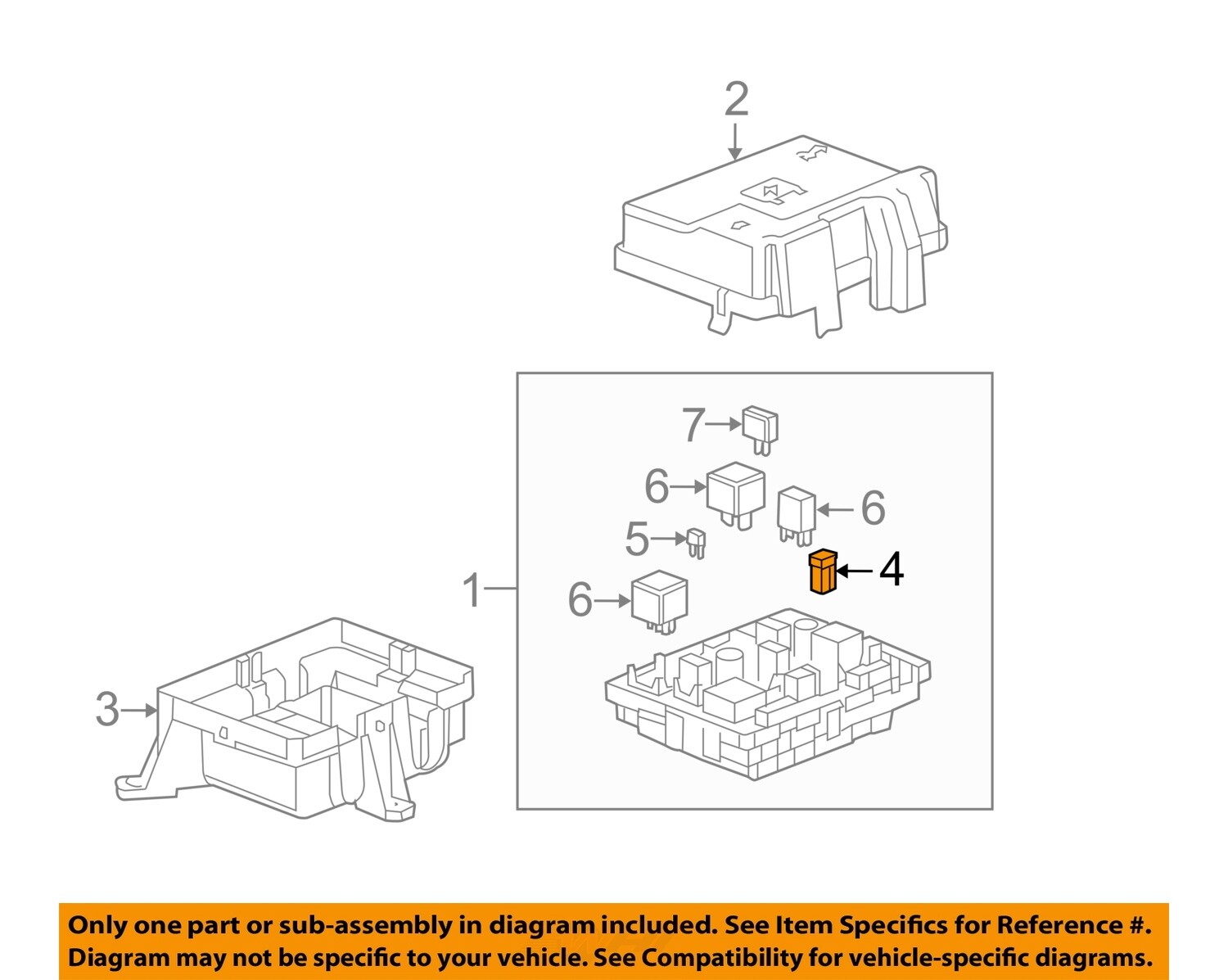 2

7

6

6

5

4

1

6

3

Only one part or sub-assembly in diagram included. See Item Specifics for Reference #. Diagram may not be specific to your vehicle. See Compatibility for vehicle-specific diagrams.