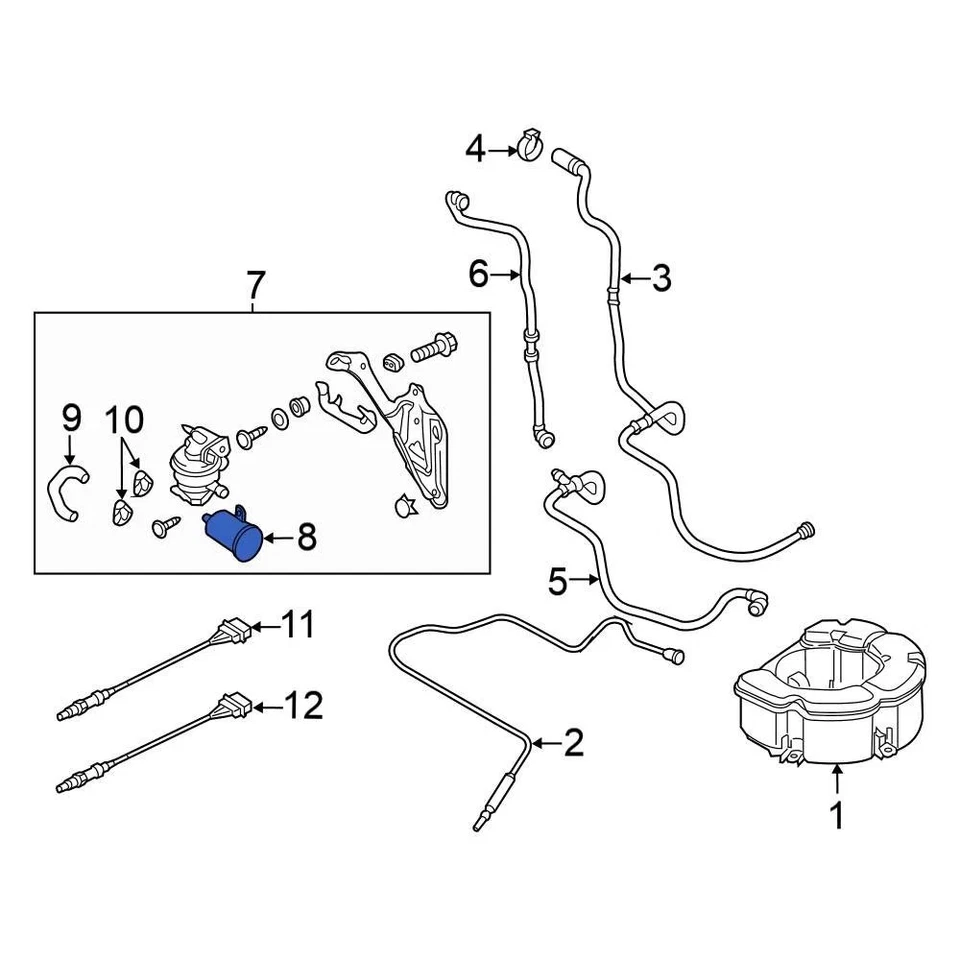 4
6
3
7
9
10
8
5
11
12
2
1