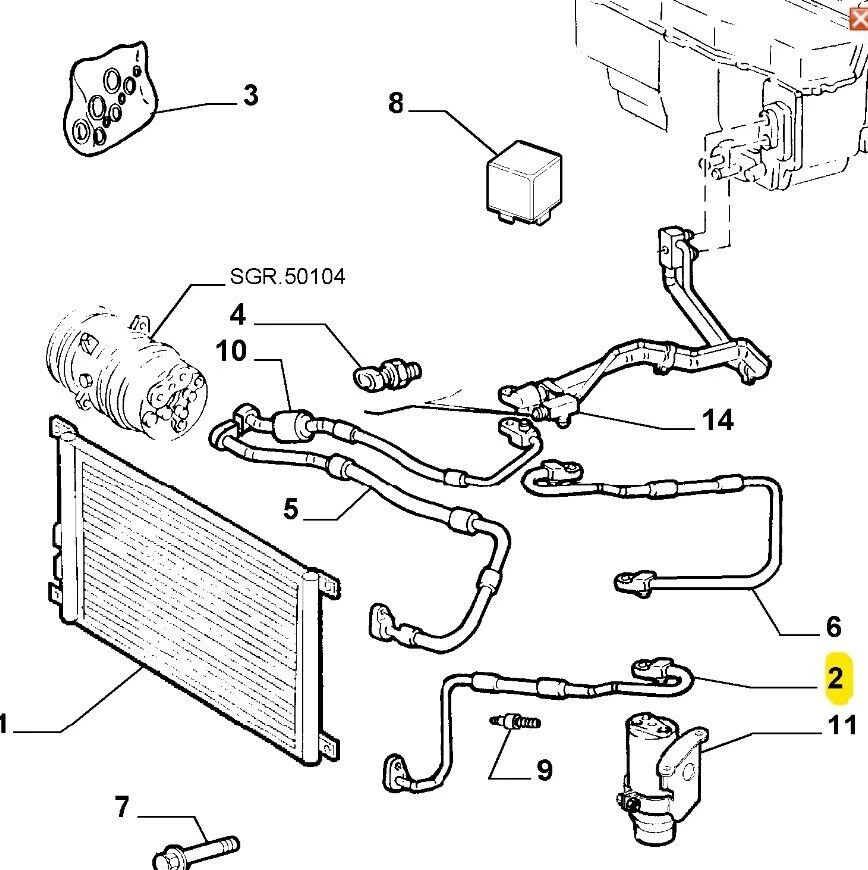 3
8
SGR.50104
4
10
14
5
6
2
1
11
9
7