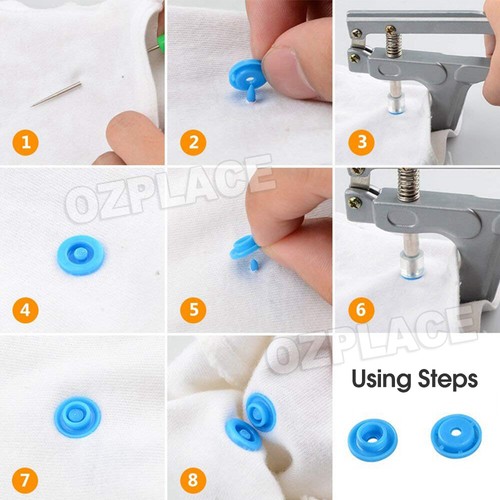 1
2
3
OZPLACE
4
5
6
OZPLACE
7
8
Using Steps