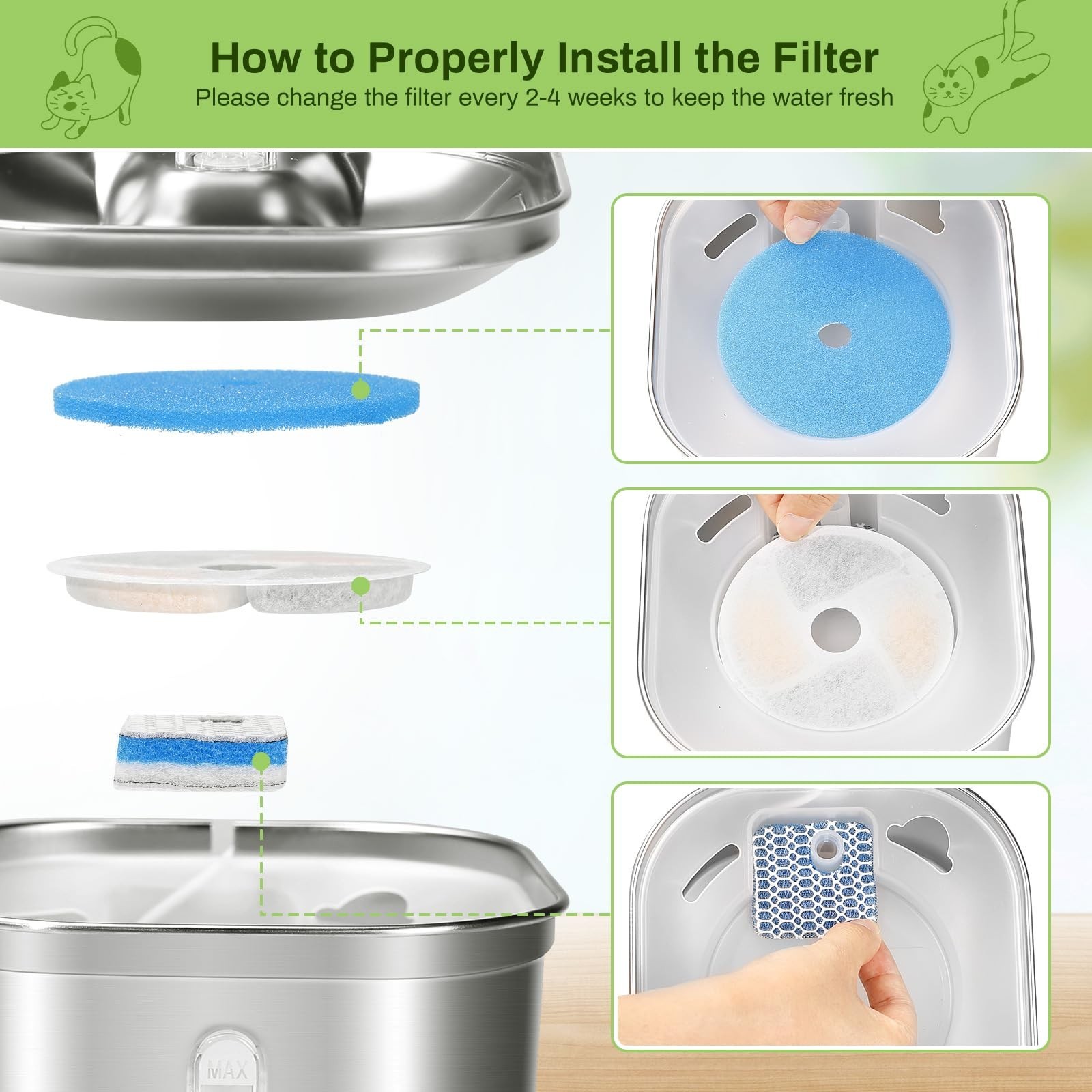 How to Properly Install the Filter
Please change the filter every 2-4 weeks to keep the water fresh

MAX