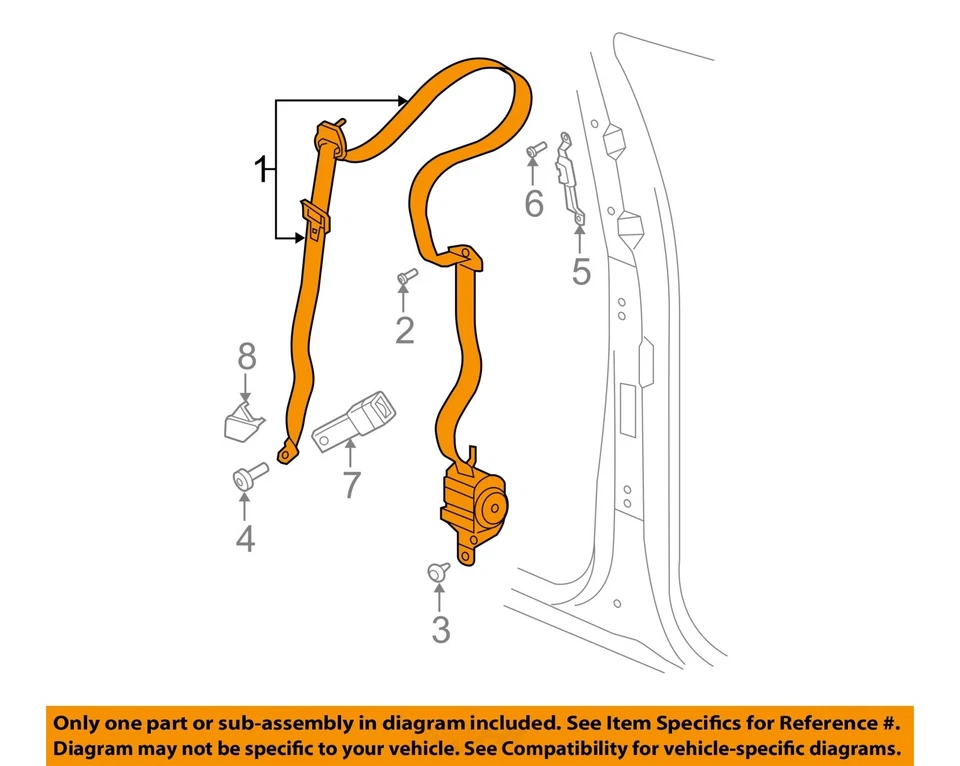 1

6

5

2

8

7

4

3

Only one part or sub-assembly in diagram included. See Item Specifics for Reference #. Diagram may not be specific to your vehicle. See Compatibility for vehicle-specific diagrams.