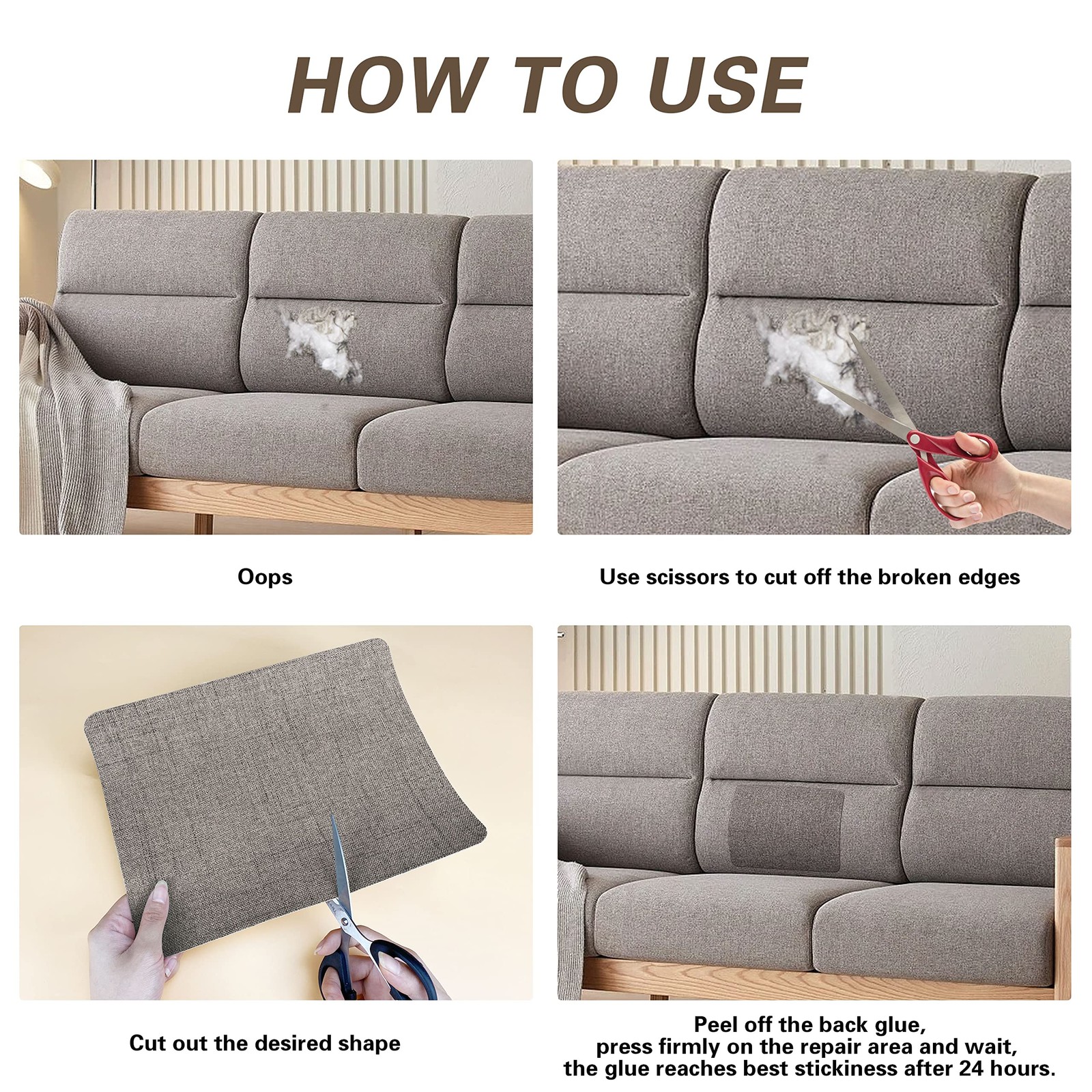 HOW TO USE

Oops

Use scissors to cut off the broken edges

Cut out the desired shape

Peel off the back glue, press firmly on the repair area and wait, the glue reaches best stickiness after 24 hours.