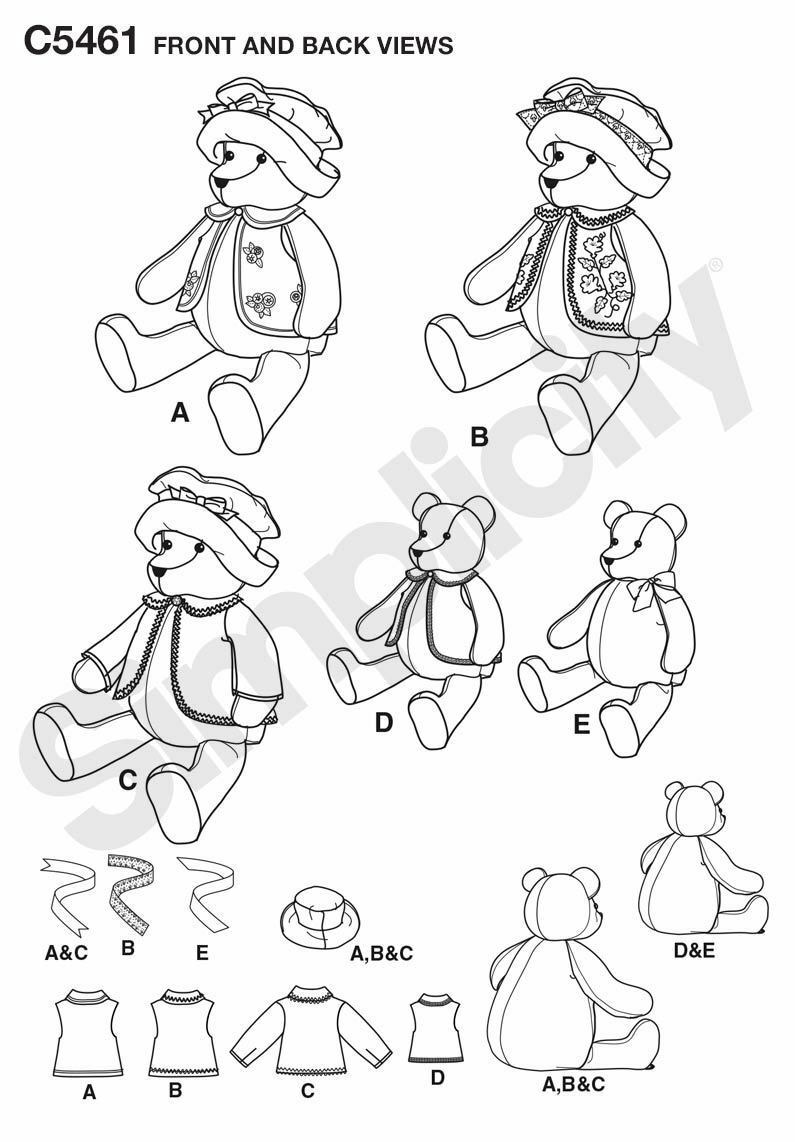 C5461 FRONT AND BACK VIEWS

A

B

C

D

E

Simplicity®

A&C B E A,B&C

D&E

A B C D

A,B&C