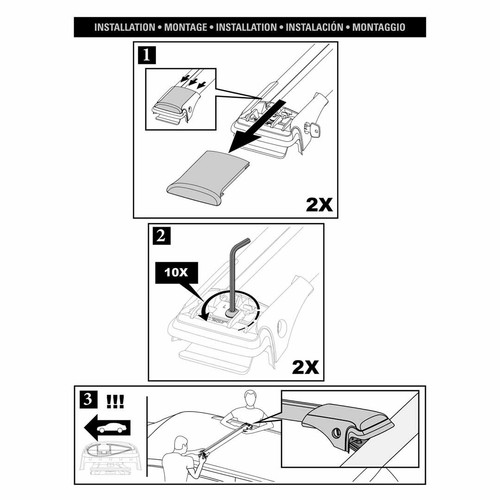 INSTALLATION • MONTAGE • INSTALLATION • INSTALACIÓN • MONTAGGIO

1

2X

2

10X

2X

3 !!!