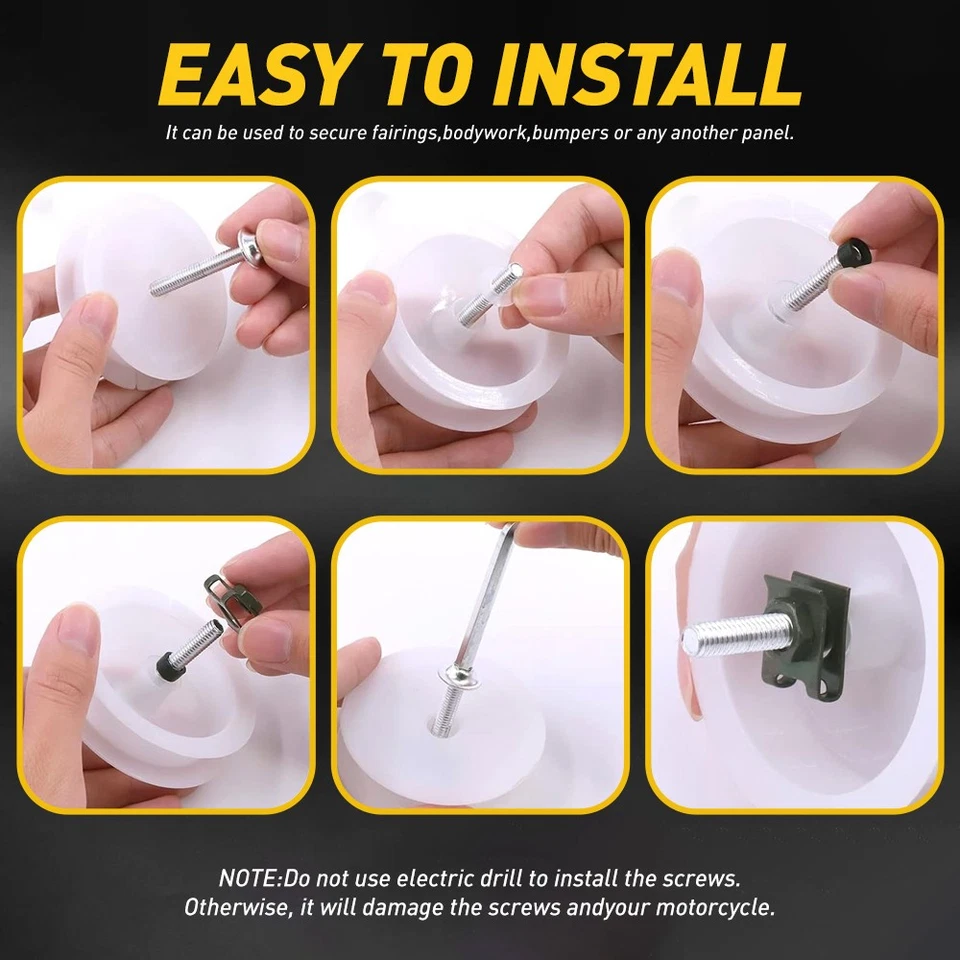 EASY TO INSTALL

It can be used to secure fairings,bodywork,bumpers or any another panel.

NOTE:Do not use electric drill to install the screws. Otherwise, it will damage the screws andyour motorcycle.