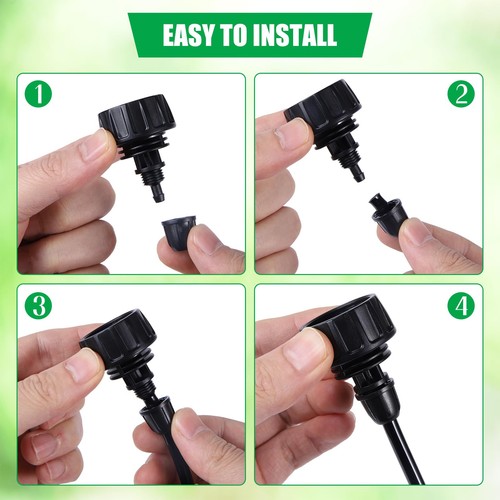 EASY TO INSTALL

1

2

3

4