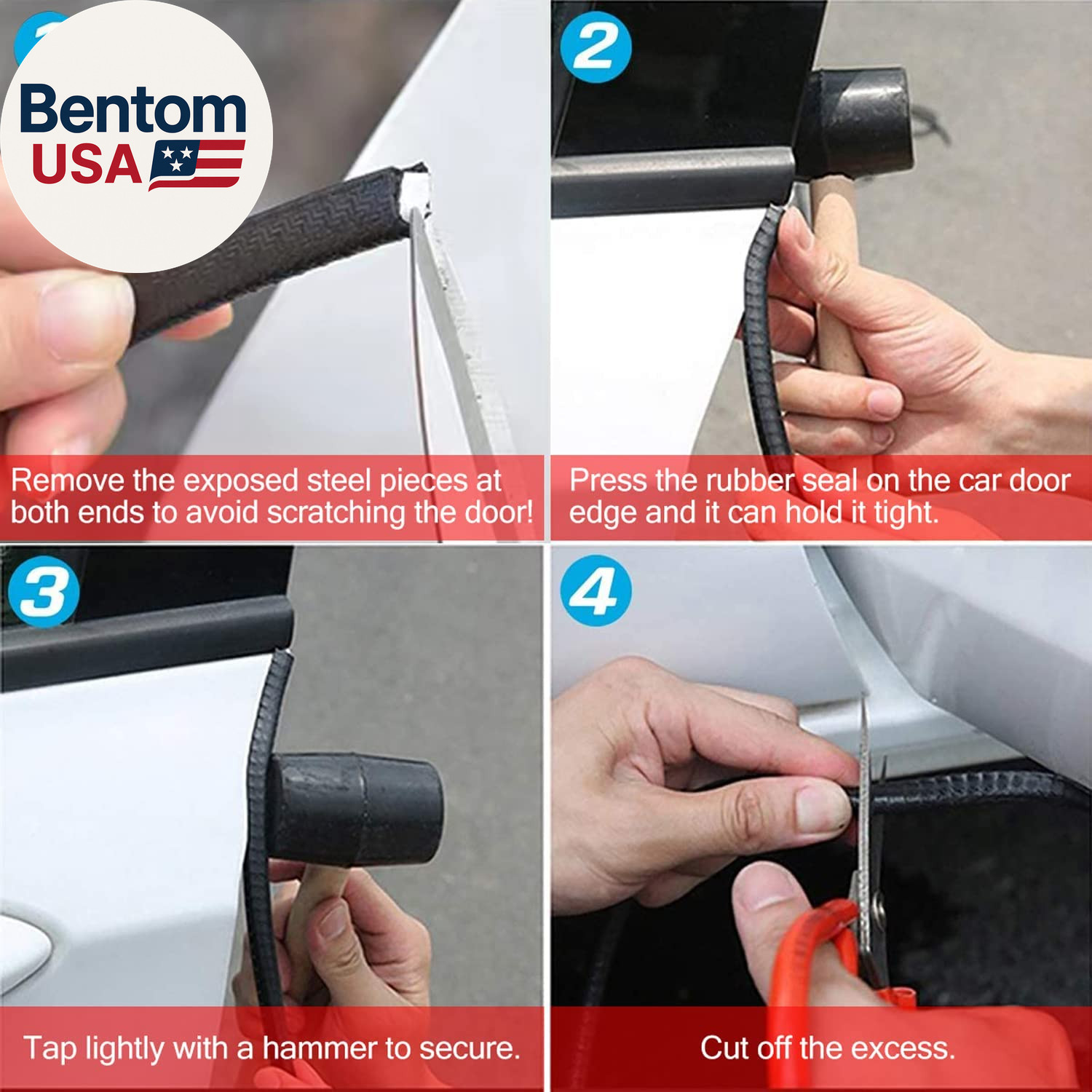 Bentom
USA

Remove the exposed steel pieces at both ends to avoid scratching the door!

2

Press the rubber seal on the car door edge and it can hold it tight.

3

Tap lightly with a hammer to secure.

4

Cut off the excess.