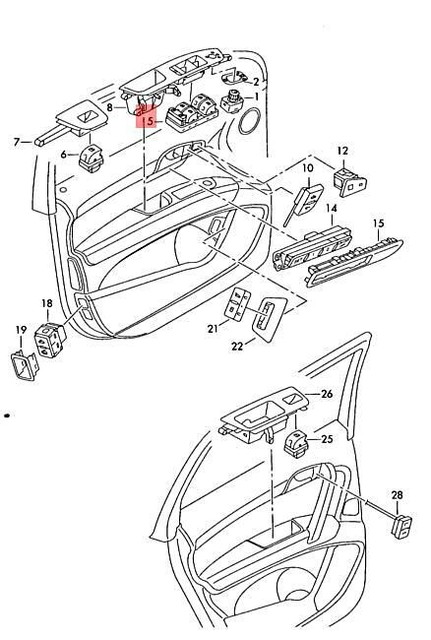 2
1
8
5
7
6
12
10
14
15
18
19
21
22
26
25
28