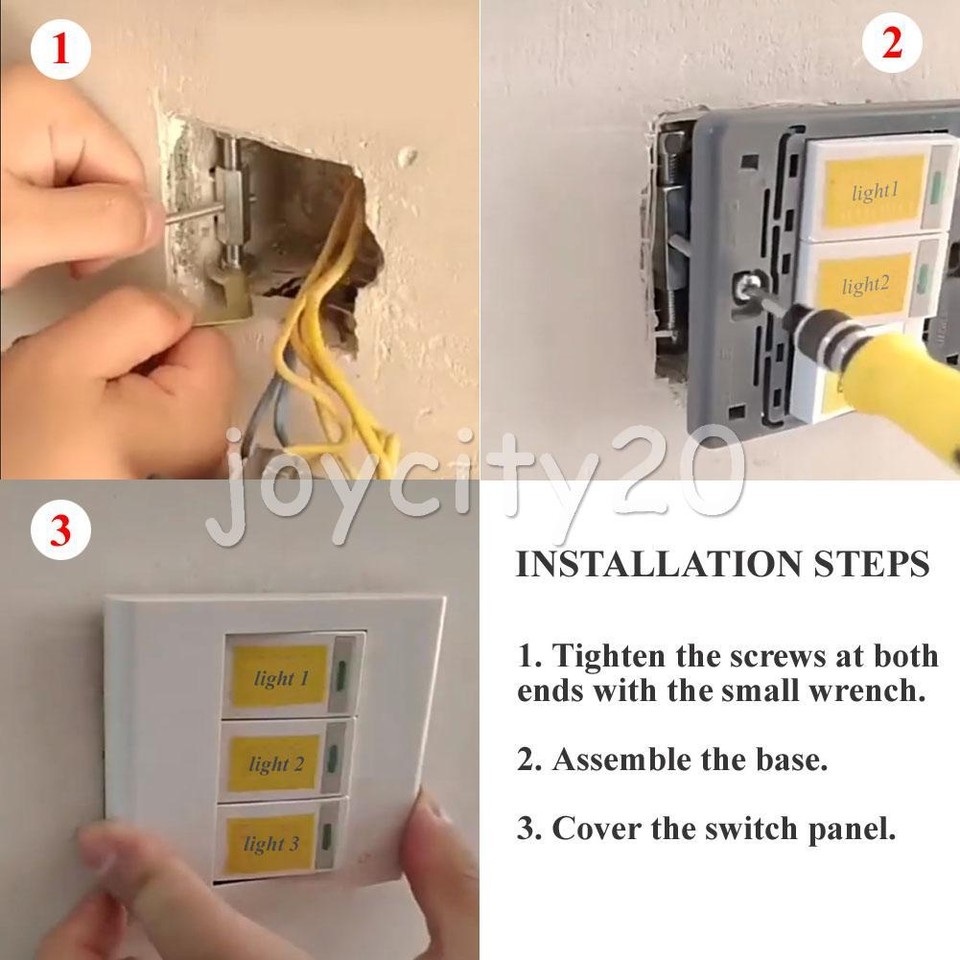 1

2

light1

light2

joycity20

3

light 1

light 2

light 3

INSTALLATION STEPS

1. Tighten the screws at both ends with the small wrench.

2. Assemble the base.

3. Cover the switch panel.