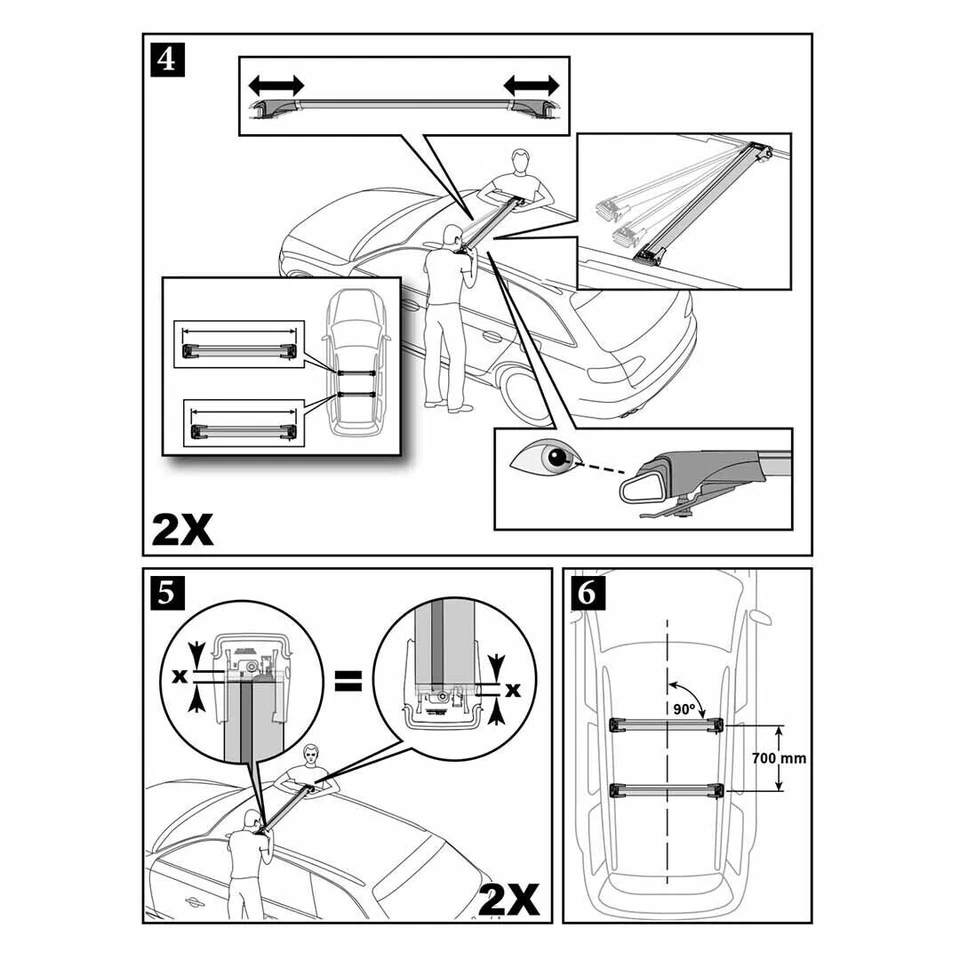 4

2X

5

x

=

x

2X

6

90°

700 mm