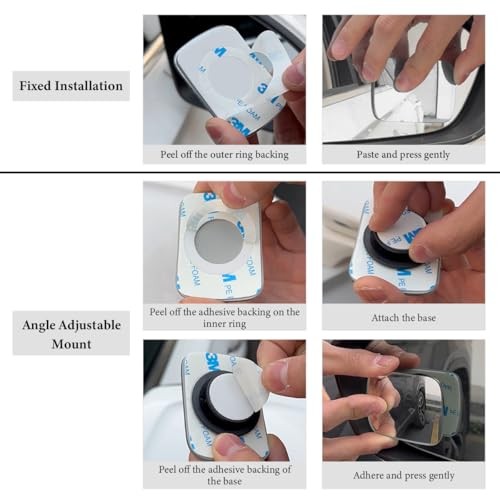 Fixed Installation

Peel off the outer ring backing

Paste and press gently

Angle Adjustable Mount

Peel off the adhesive backing on the inner ring

Attach the base

Peel off the adhesive backing of the base

Adhere and press gently