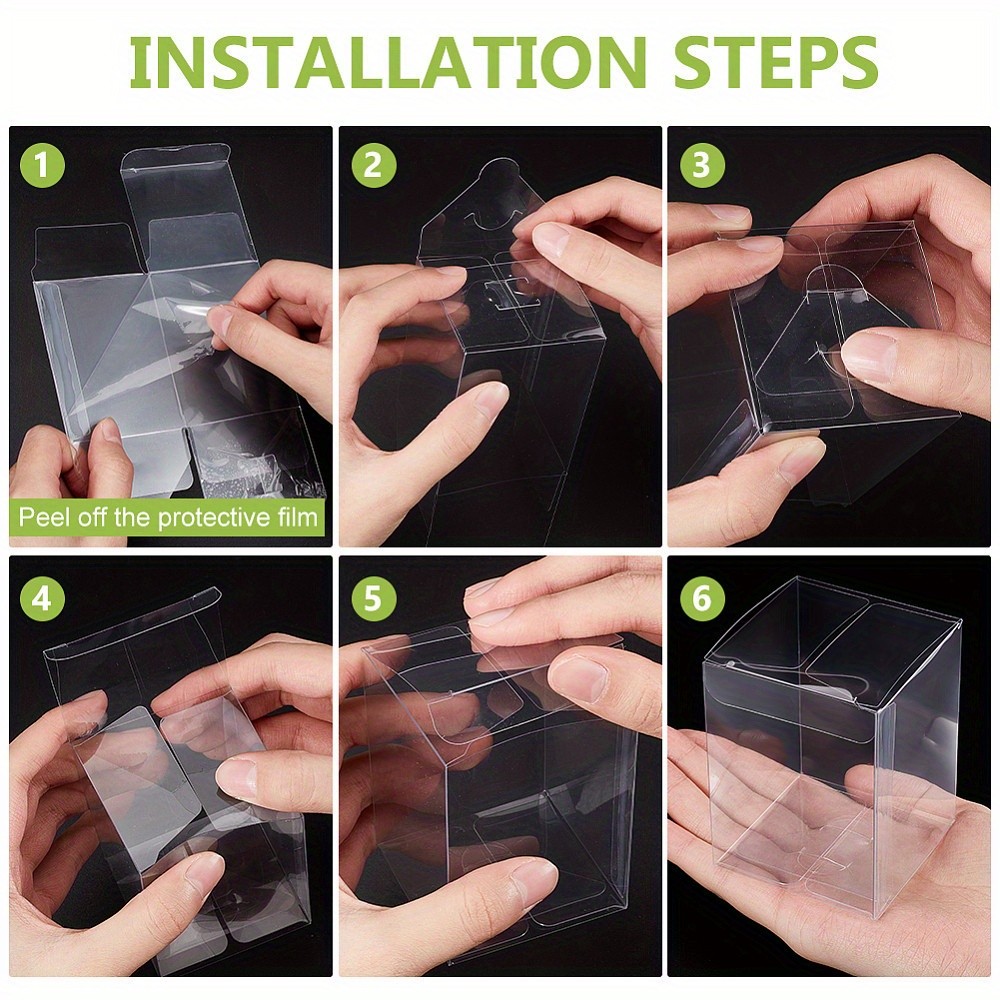 INSTALLATION STEPS

1

Peel off the protective film

2

3

4

5

6