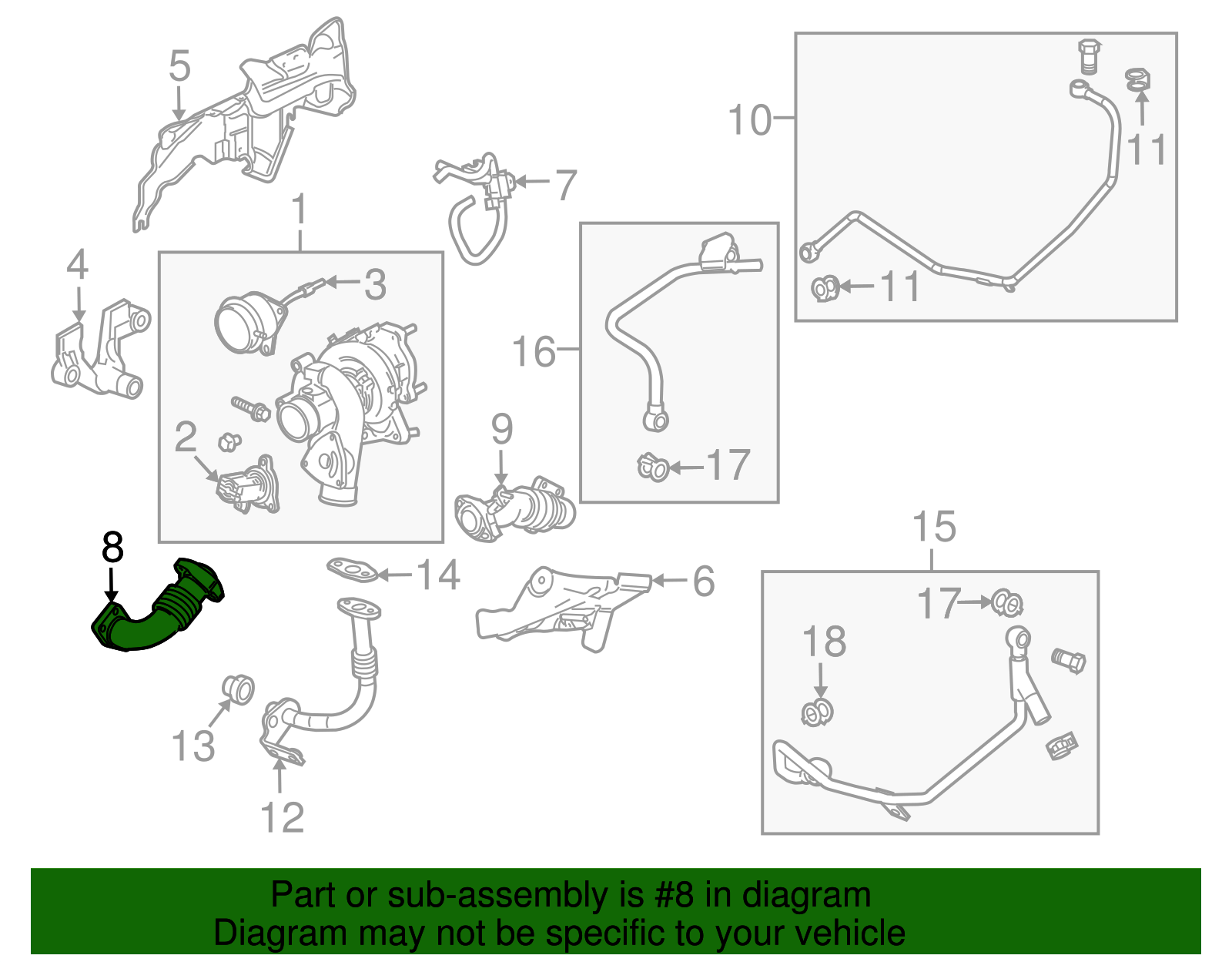 5
10
11
7
1
4
3
11
16
2
9
17
8
14
6
15
17
18
13
12

Part or sub-assembly is #8 in diagram
Diagram may not be specific to your vehicle