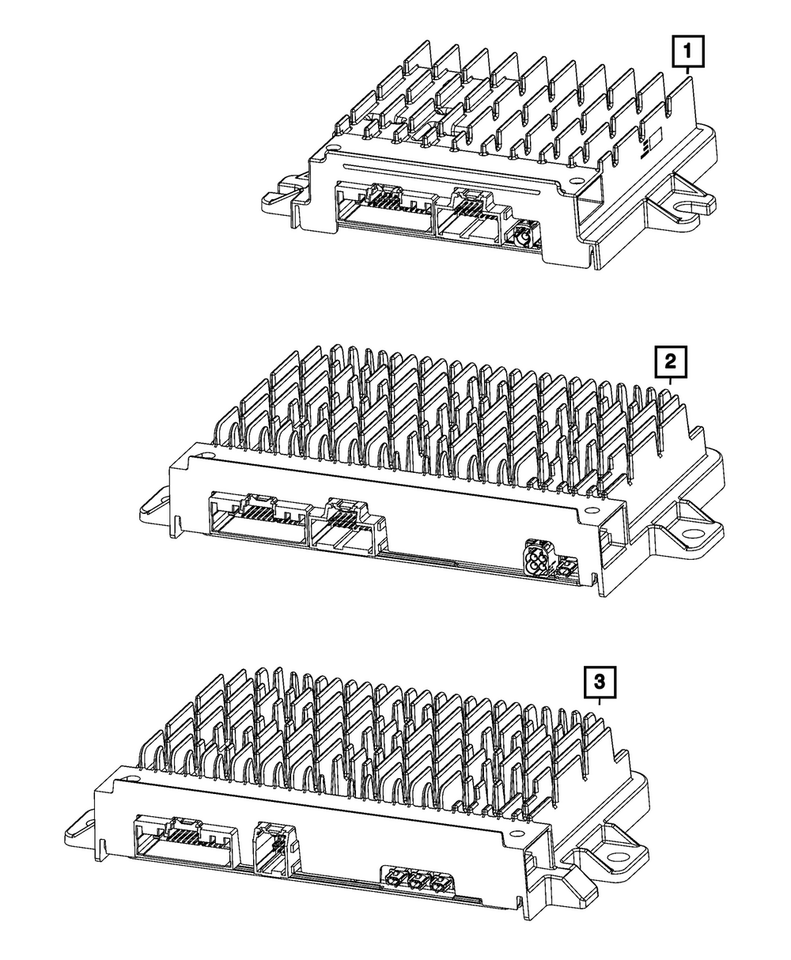 1

2

3