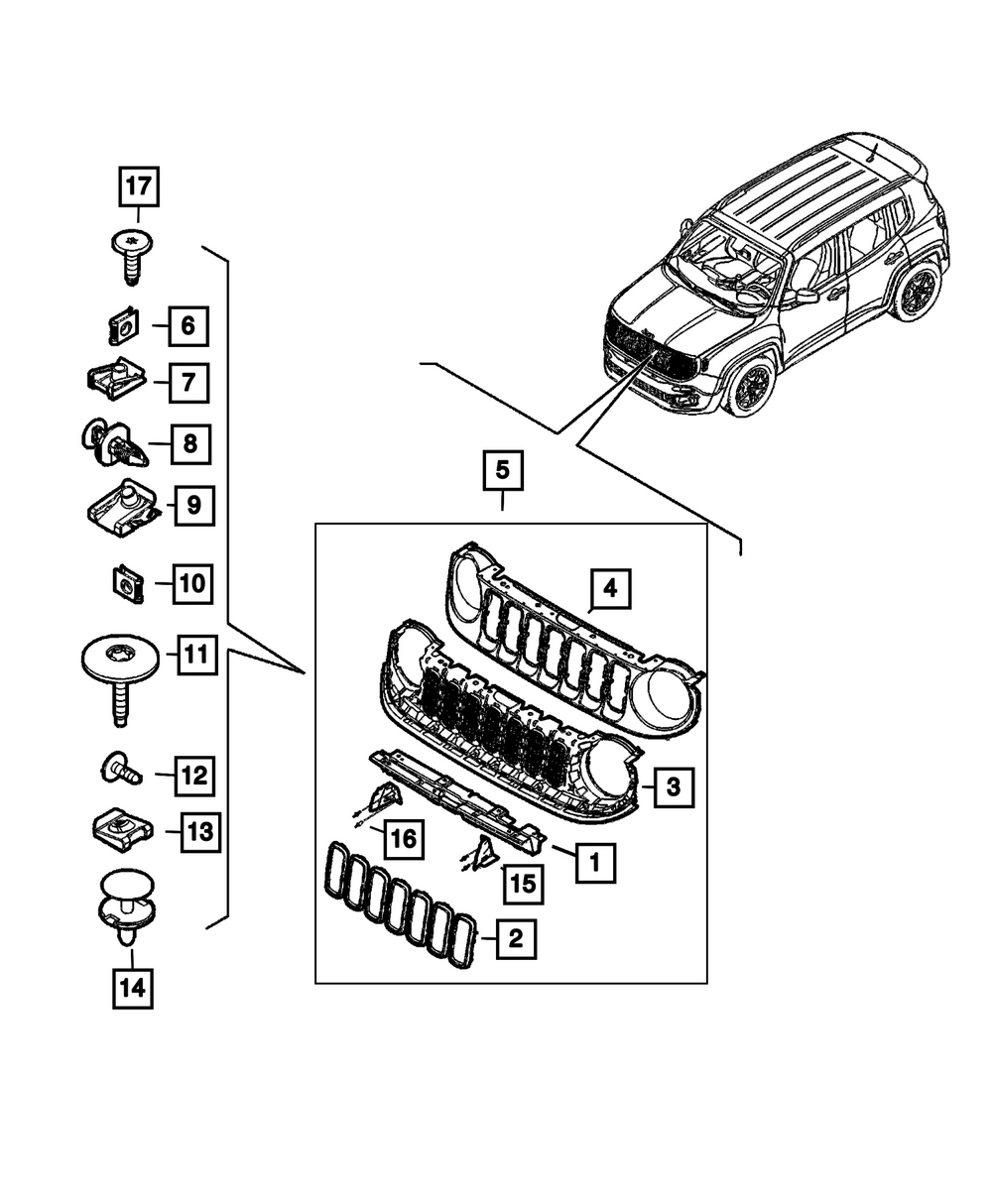 17
6
7
8
9
10
11
12
13
14
5
4
3
16
1
15
2