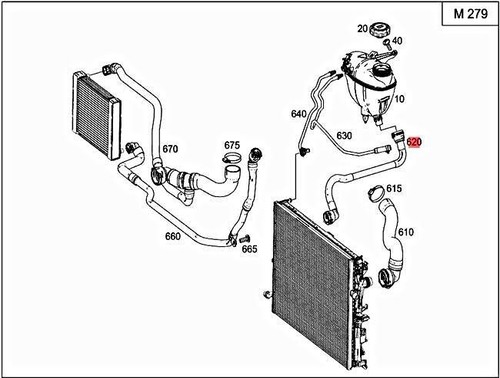 M 279

20
40
10
640
630
620
670
675
615
610
660
665