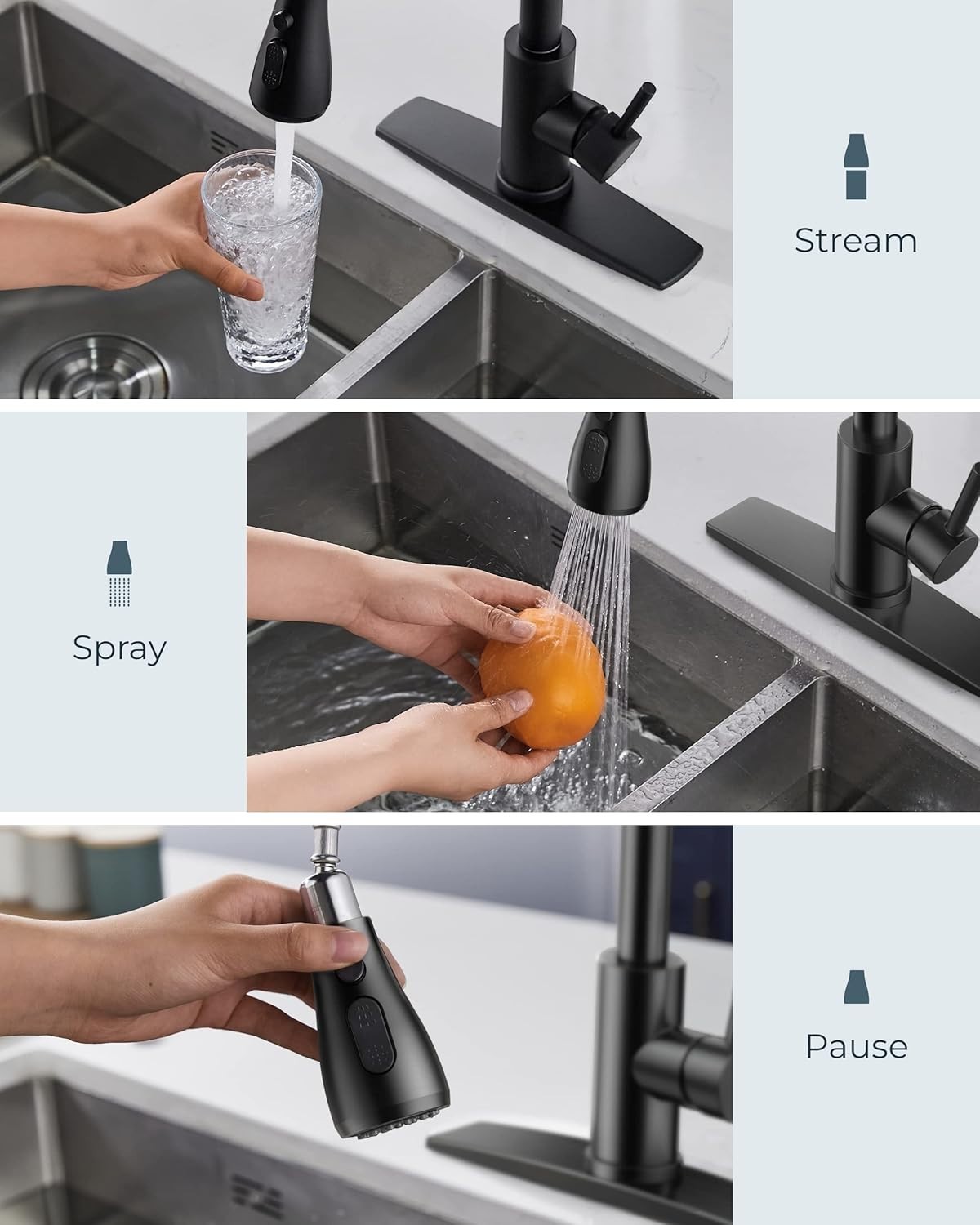 Stream

Spray

Pause