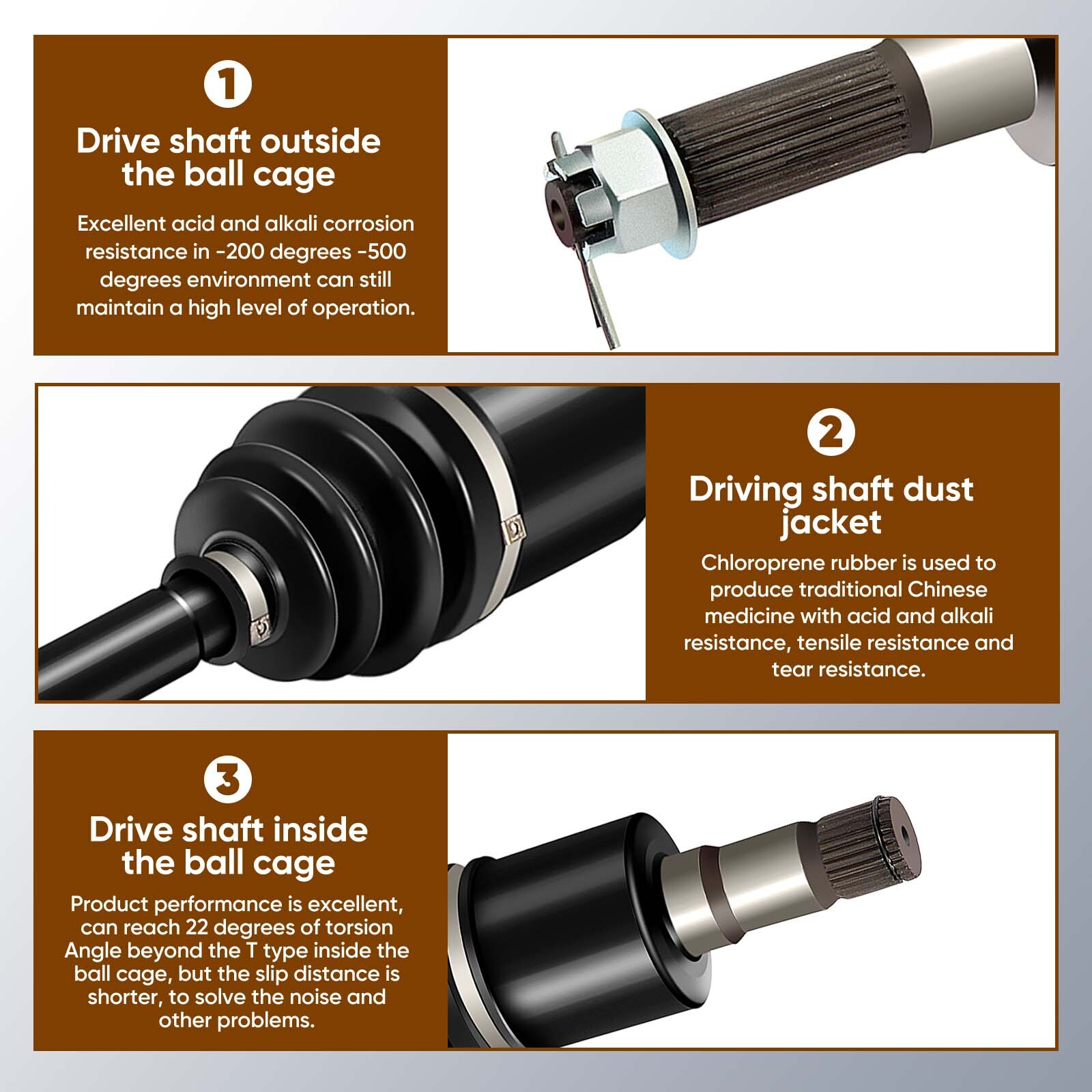 1

Drive shaft outside the ball cage

Excellent acid and alkali corrosion resistance in -200 degrees -500 degrees environment can still maintain a high level of operation.

2

Driving shaft dust jacket

Chloroprene rubber is used to produce traditional Chinese medicine with acid and alkali resistance, tensile resistance and tear resistance.

3

Drive shaft inside the ball cage

Product performance is excellent, can reach 22 degrees of torsion Angle beyond the T type inside the ball cage, but the slip distance is shorter, to solve the noise and other problems.