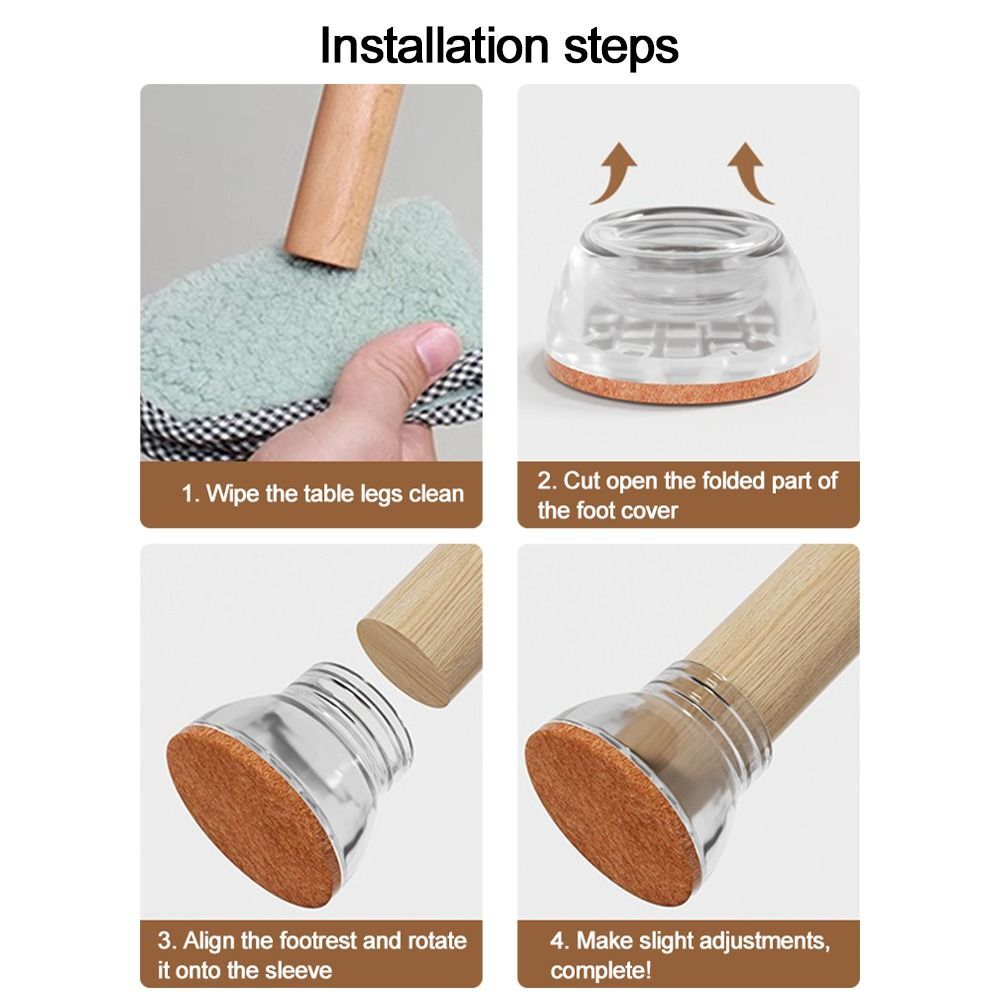 Installation steps

1. Wipe the table legs clean

2. Cut open the folded part of the foot cover

3. Align the footrest and rotate it onto the sleeve

4. Make slight adjustments, complete!