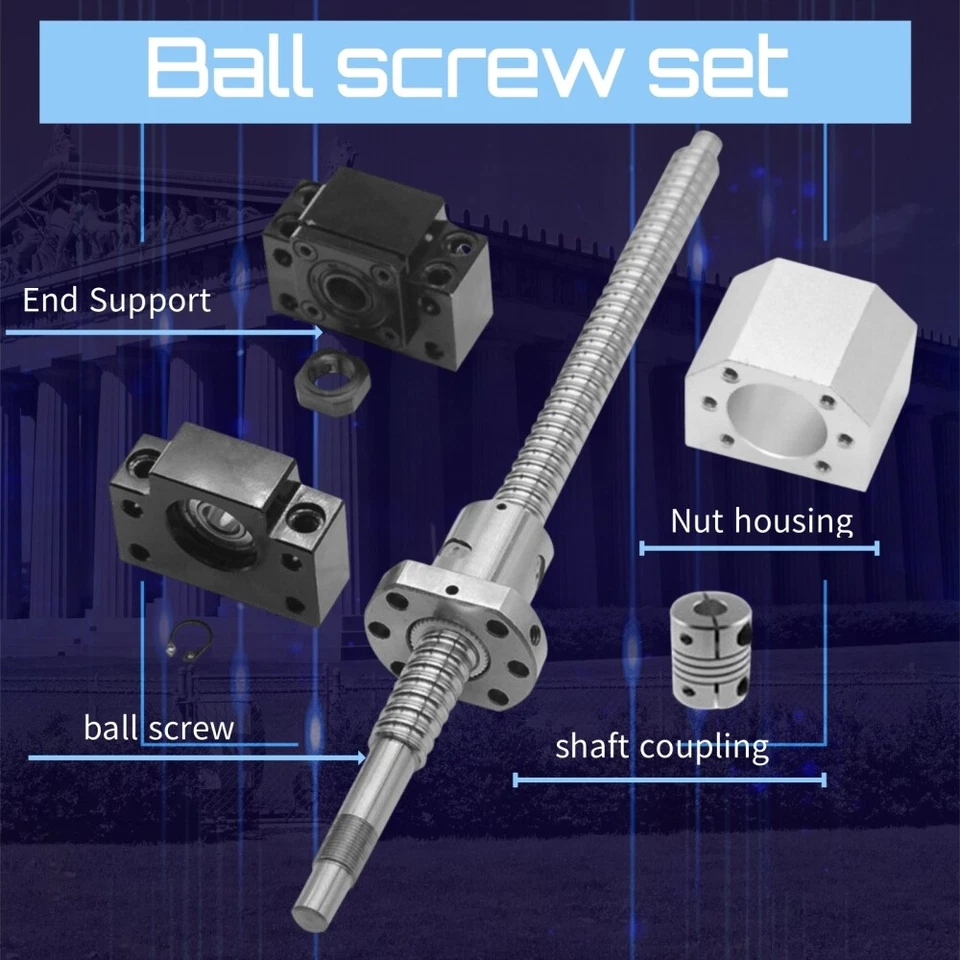 Ball screw set

End Support

Nut housing

ball screw

shaft coupling