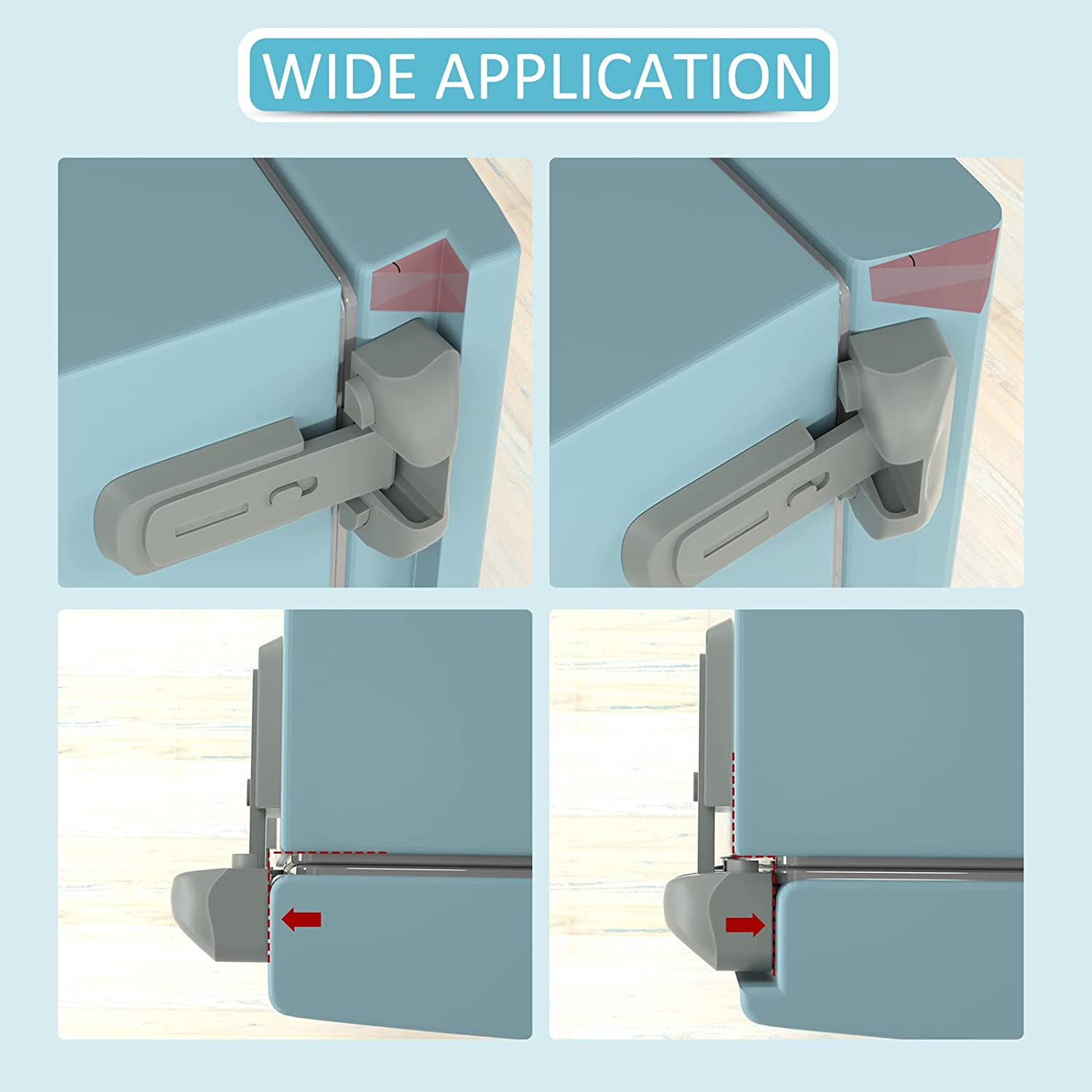 WIDE APPLICATION