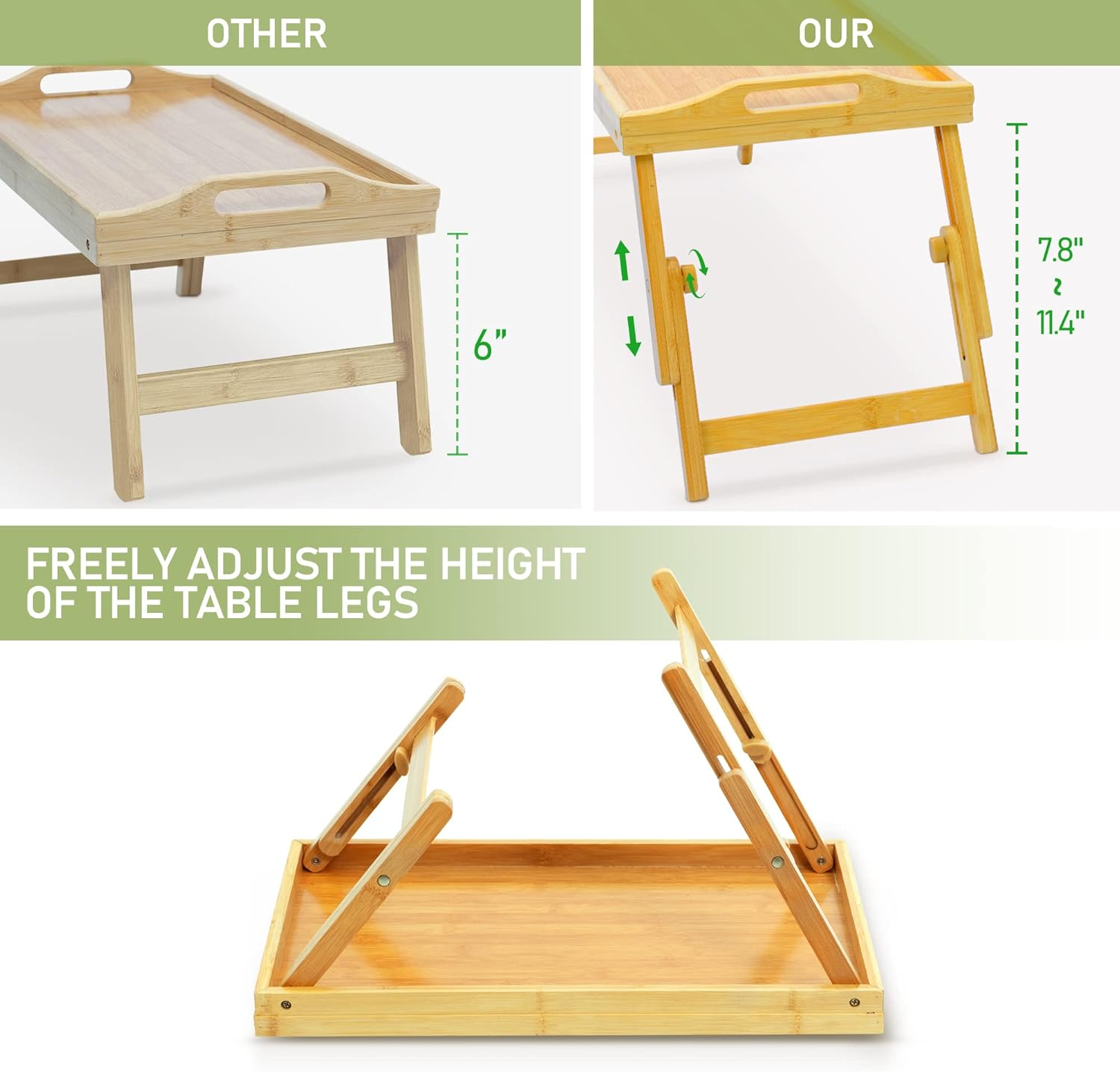 OTHER

6"

OUR

7.8"
~
11.4"

FREELY ADJUST THE HEIGHT OF THE TABLE LEGS