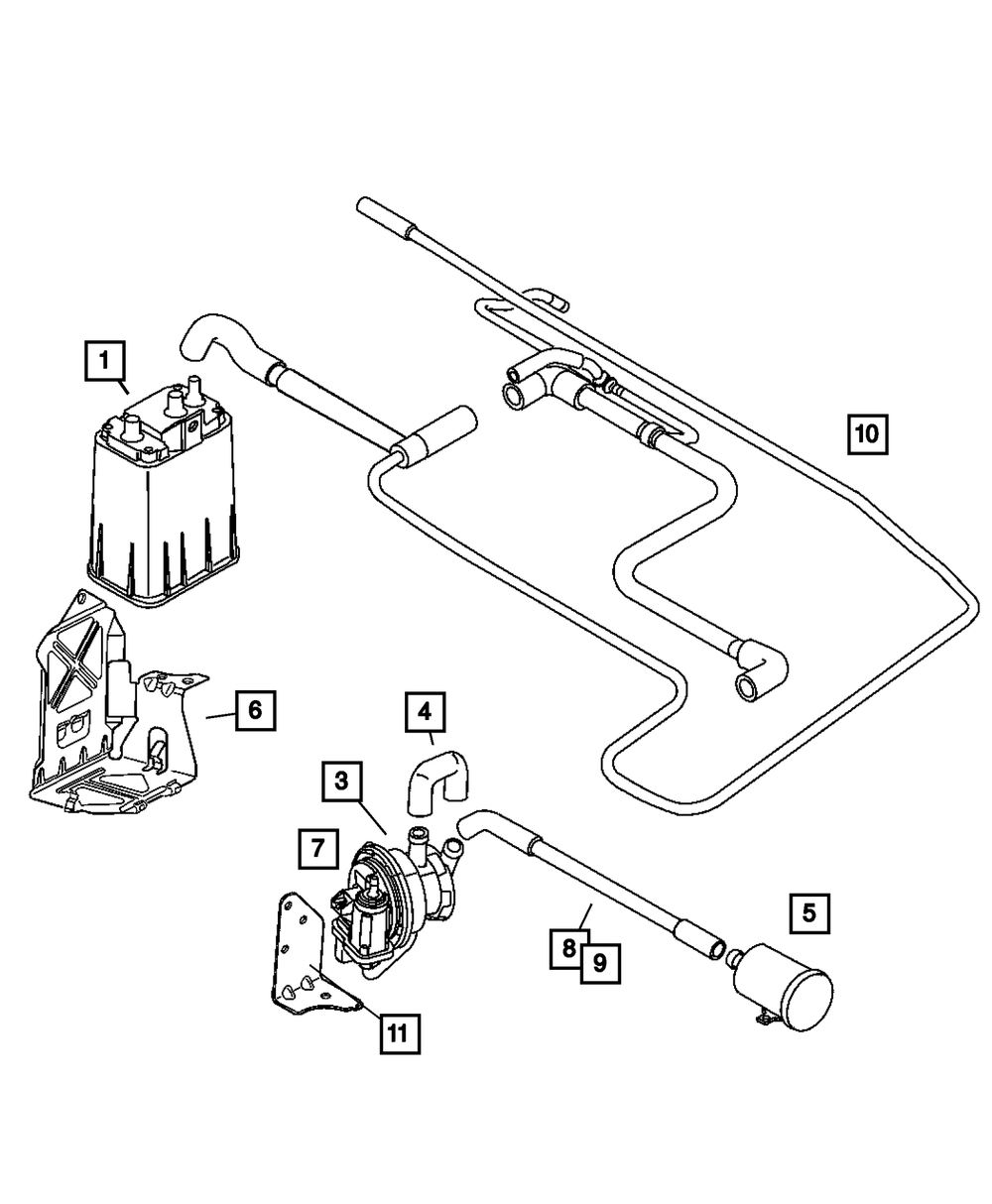 1
10
6
4
3
7
5
8
9
11