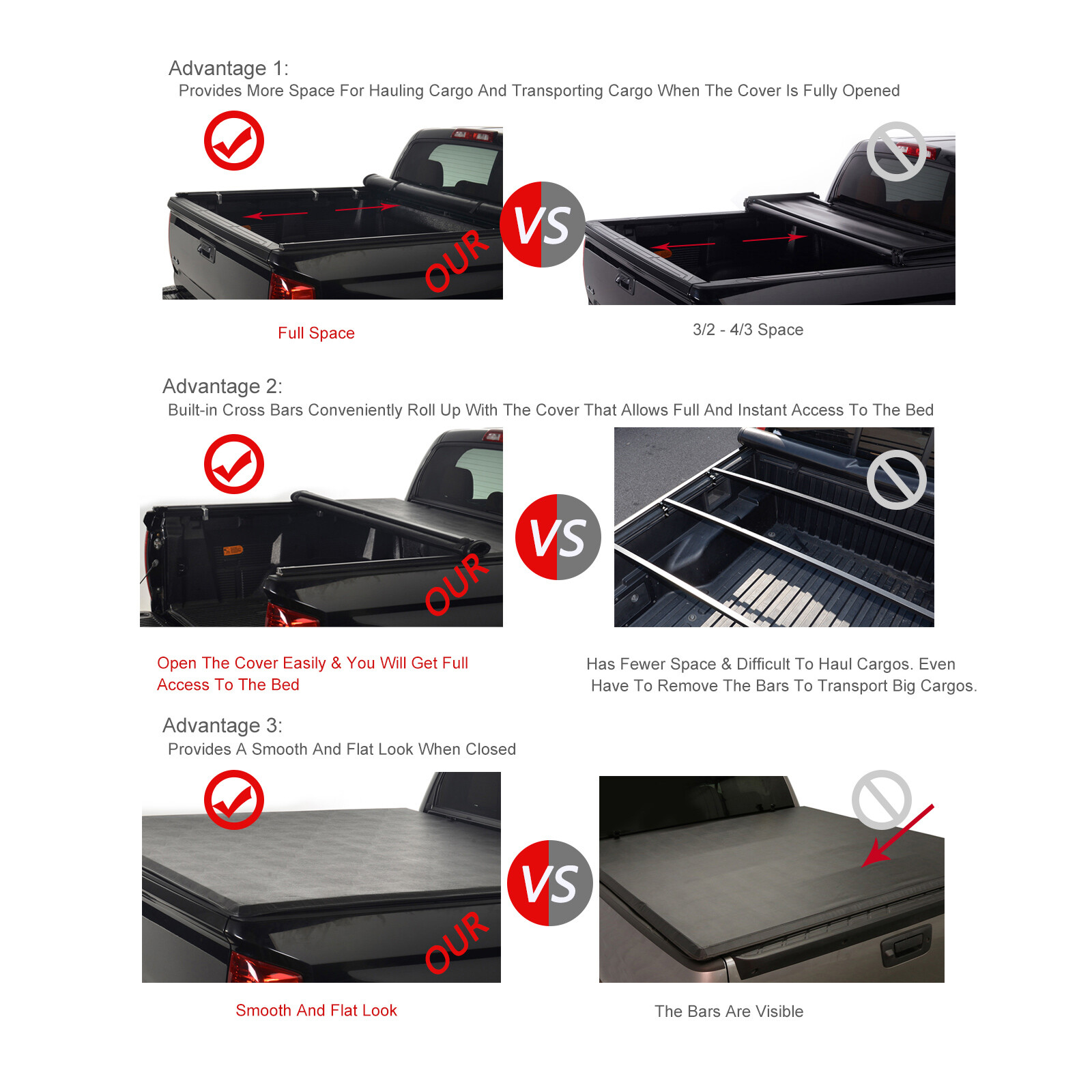 Advantage 1:
Provides More Space For Hauling Cargo And Transporting Cargo When The Cover Is Fully Opened

OUR

VS

Full Space

3/2 - 4/3 Space

Advantage 2:
Built-in Cross Bars Conveniently Roll Up With The Cover That Allows Full And Instant Access To The Bed

OUR

VS

Open The Cover Easily & You Will Get Full Access To The Bed

Has Fewer Space & Difficult To Haul Cargos. Even Have To Remove The Bars To Transport Big Cargos.

Advantage 3:
Provides A Smooth And Flat Look When Closed

OUR

VS

Smooth And Flat Look

The Bars Are Visible