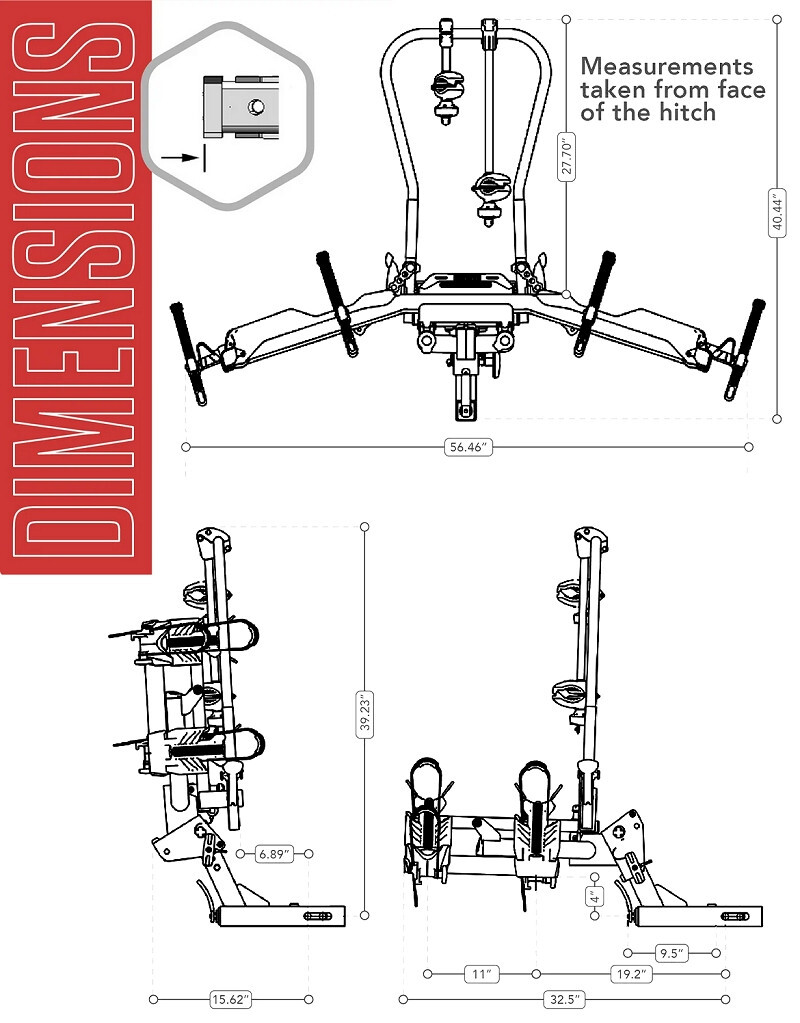 DIMENSIONS

Measurements taken from face of the hitch

27.70"

40.44"

56.46"

39.23"

6.89"

15.62"

4"

9.5"

11"

19.2"

32.5"