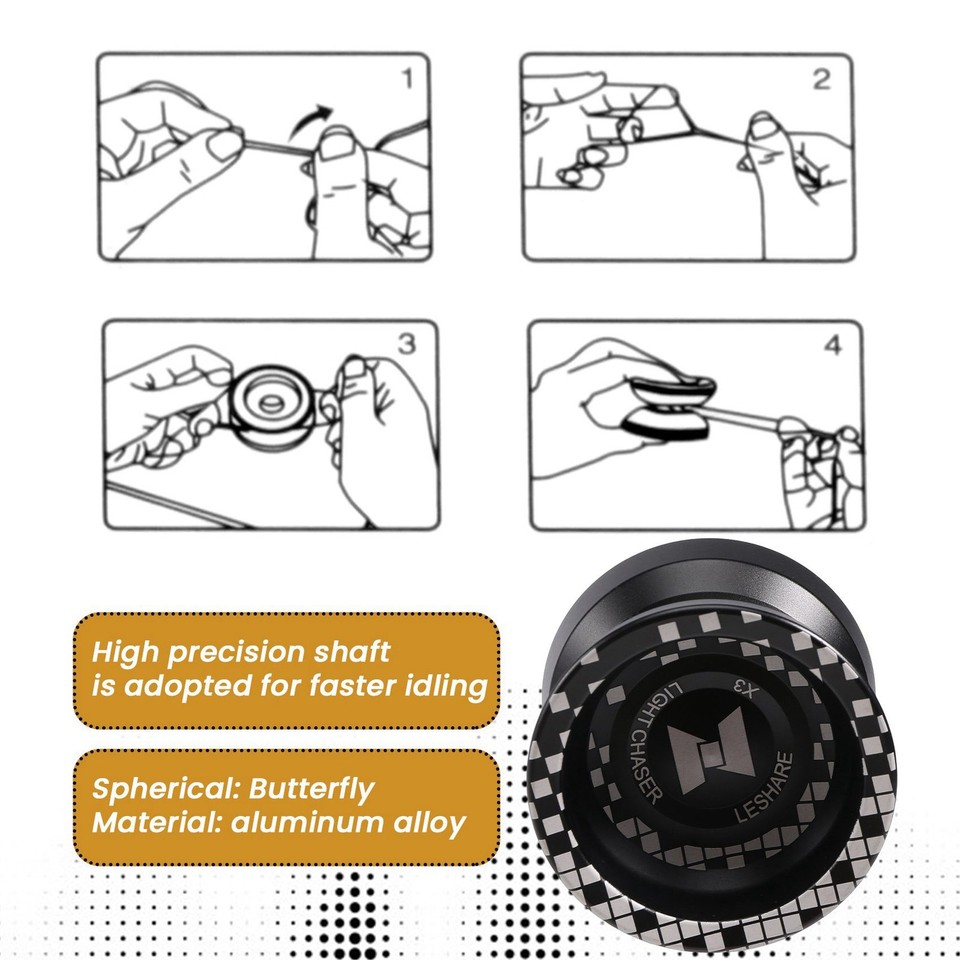 1

2

3

4

High precision shaft is adopted for faster idling

Spherical: Butterfly
Material: aluminum alloy

X3
LIGHT CHASER
LESHARE