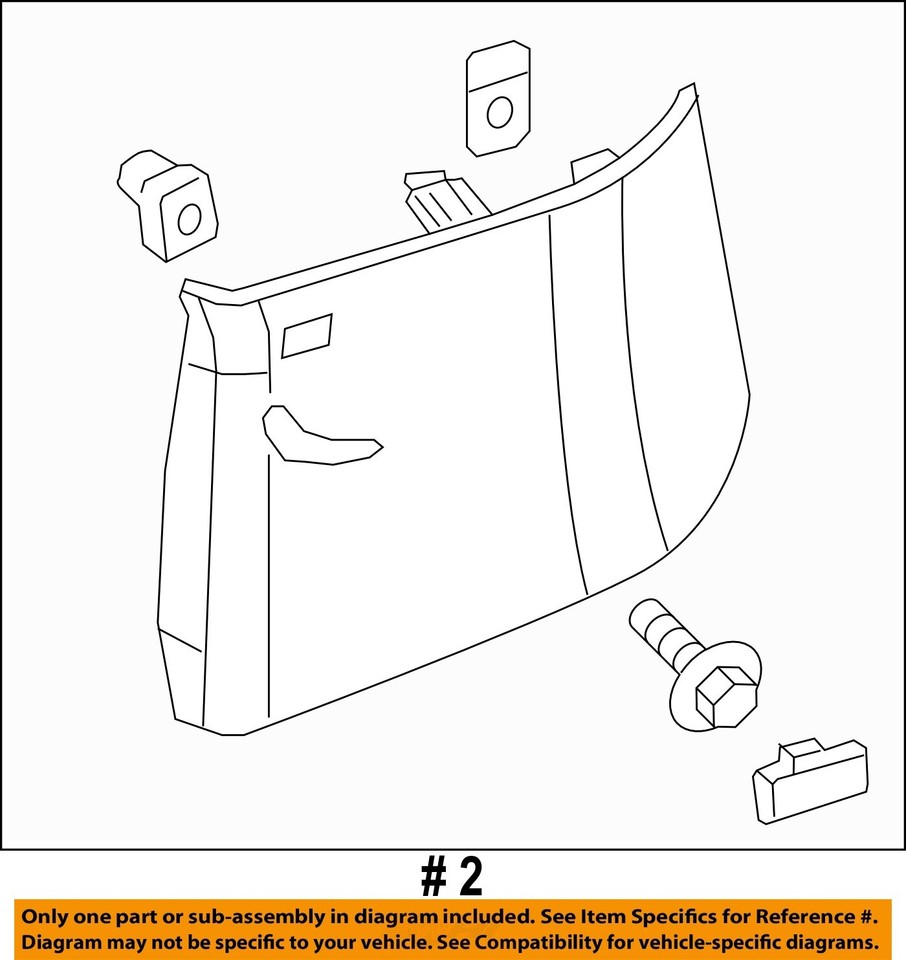 # 2

Only one part or sub-assembly in diagram included. See Item Specifics for Reference #.
Diagram may not be specific to your vehicle. See Compatibility for vehicle-specific diagrams.