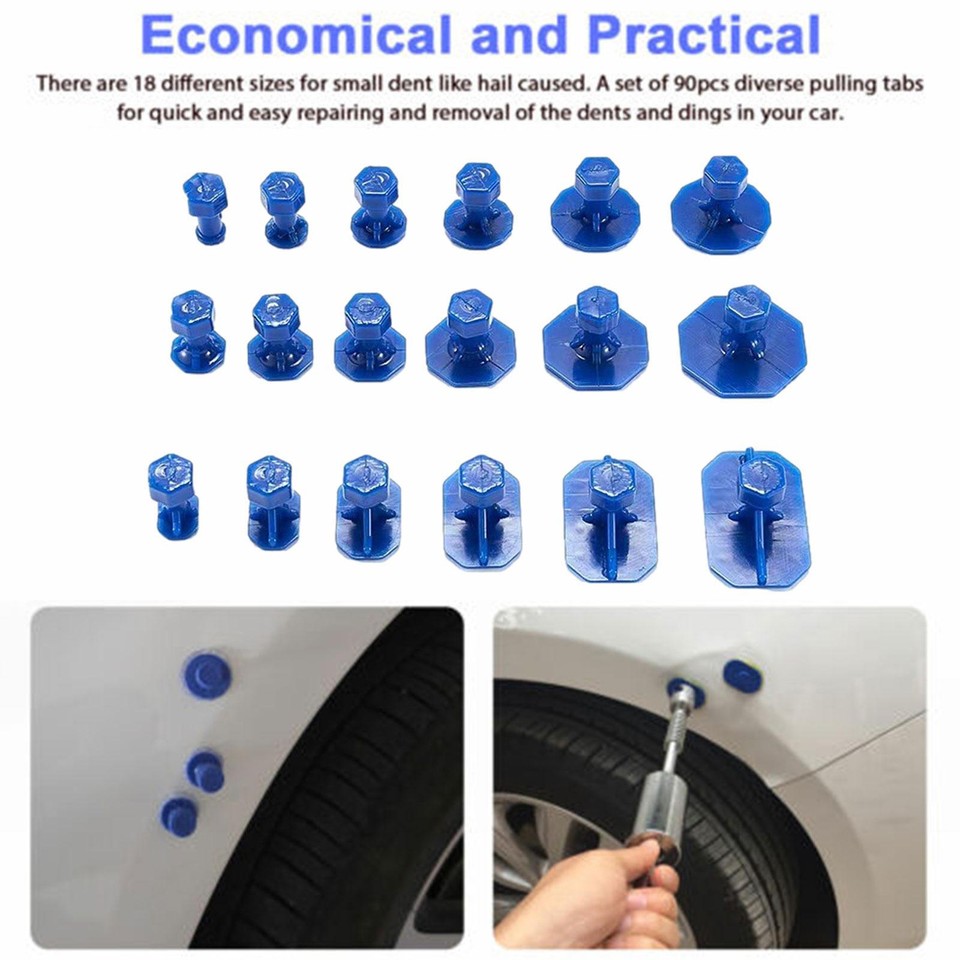 Economical and Practical

There are 18 different sizes for small dent like hail caused. A set of 90pcs diverse pulling tabs for quick and easy repairing and removal of the dents and dings in your car.