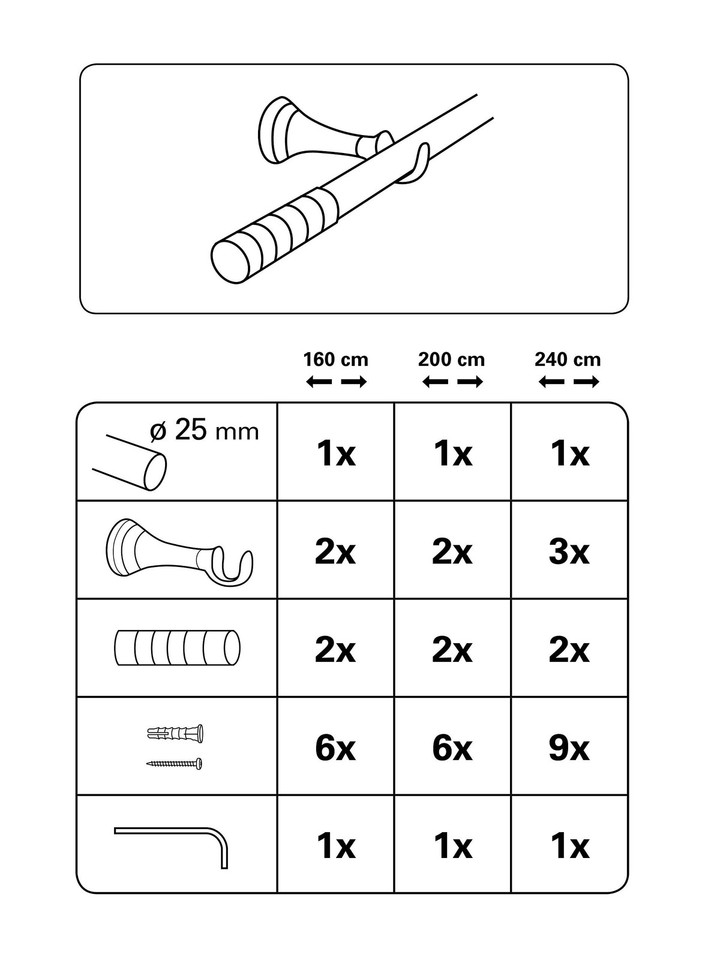 | | 160 cm | 200 cm | 240 cm |
|---|---|---|---|
| ø 25 mm | 1x | 1x | 1x |
| | 2x | 2x | 3x |
| | 2x | 2x | 2x |
| | 6x | 6x | 9x |
| | 1x | 1x | 1x |