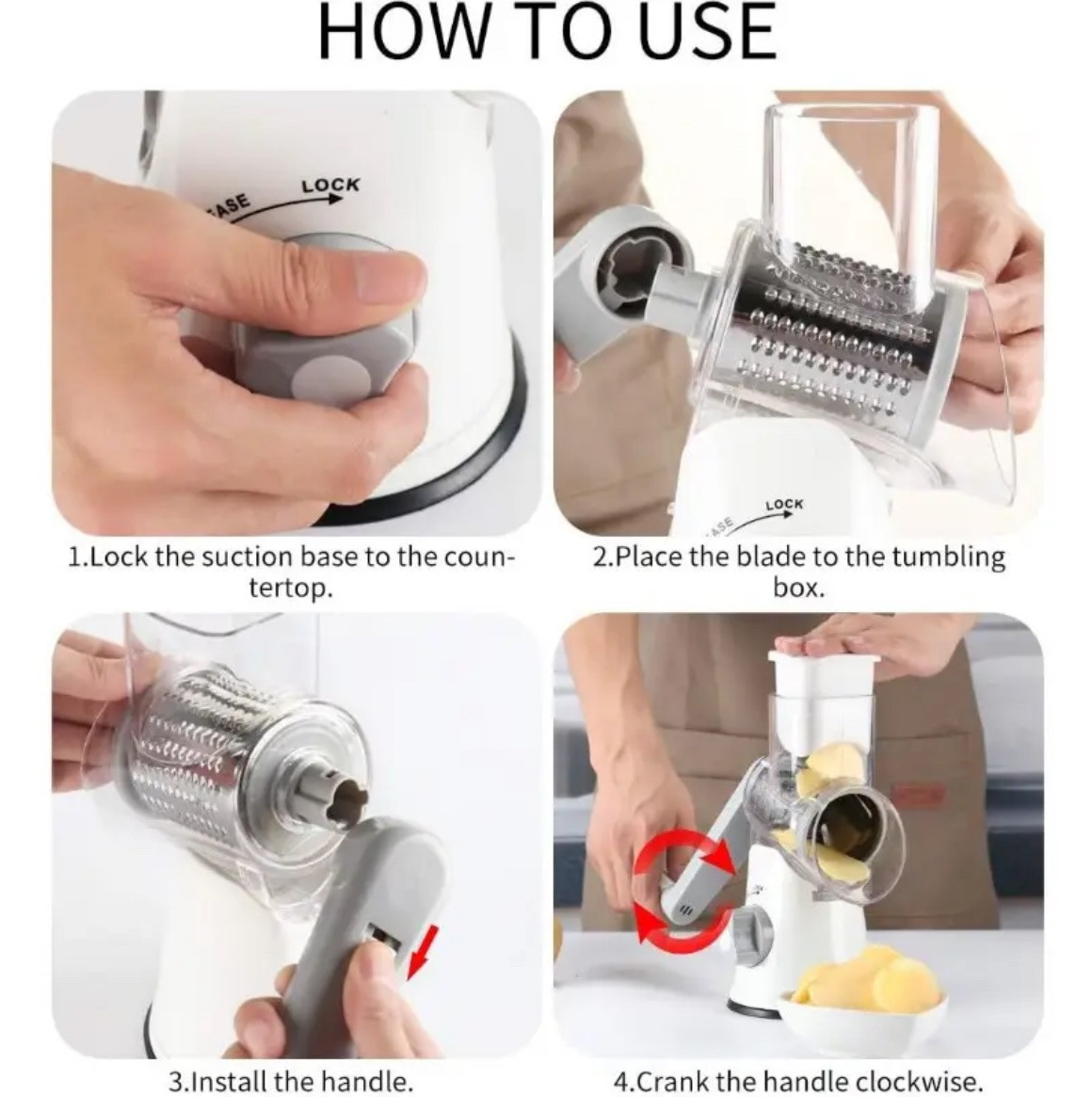 HOW TO USE

ASE LOCK

1.Lock the suction base to the countertop.

ASE LOCK

2.Place the blade to the tumbling box.

3.Install the handle.

4.Crank the handle clockwise.