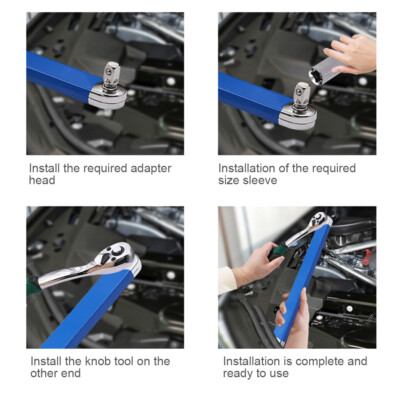 Install the required adapter head

Installation of the required size sleeve

Install the knob tool on the other end

Installation is complete and ready to use