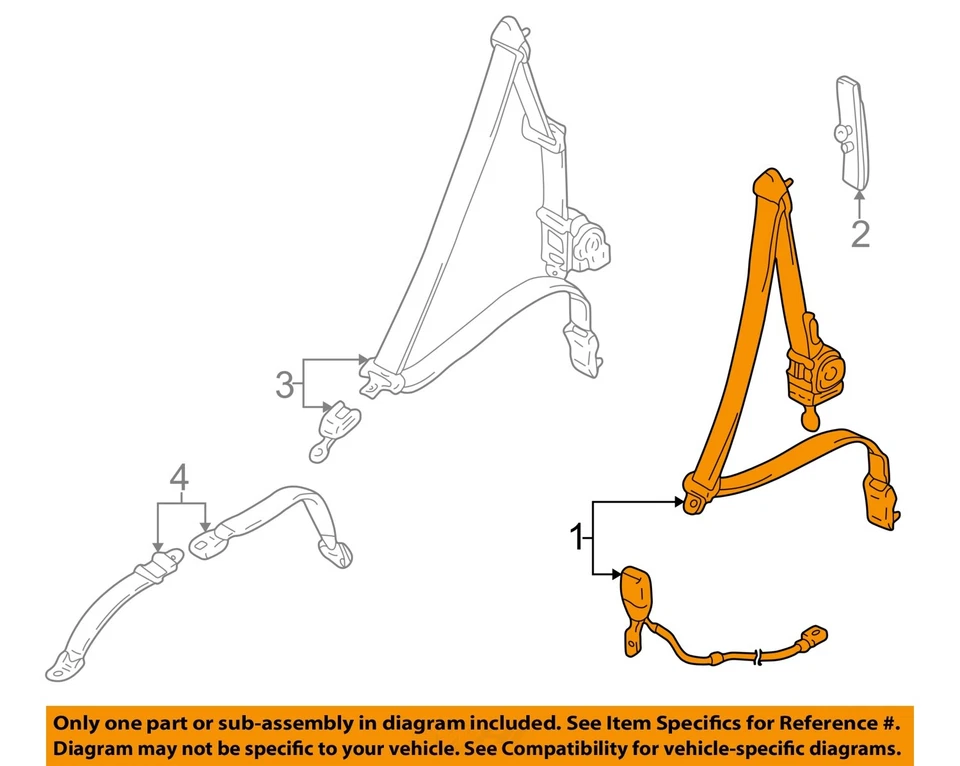 2

3

4

1

Only one part or sub-assembly in diagram included. See Item Specifics for Reference #. Diagram may not be specific to your vehicle. See Compatibility for vehicle-specific diagrams.