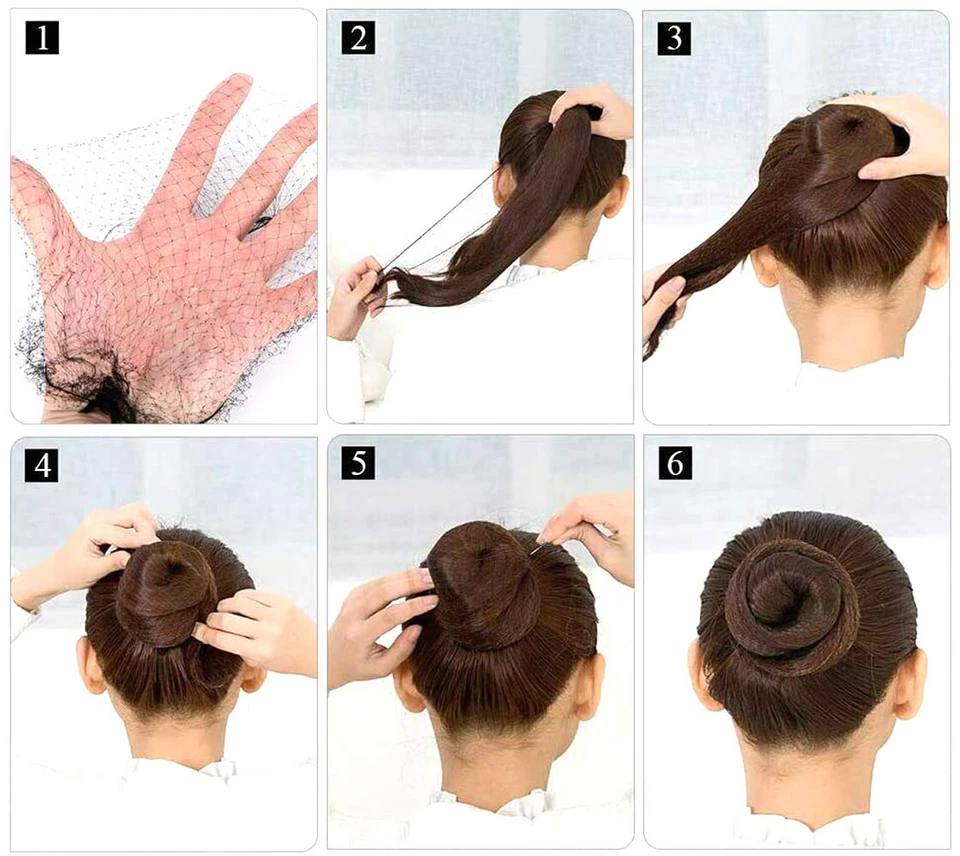 1

2

3

4

5

6