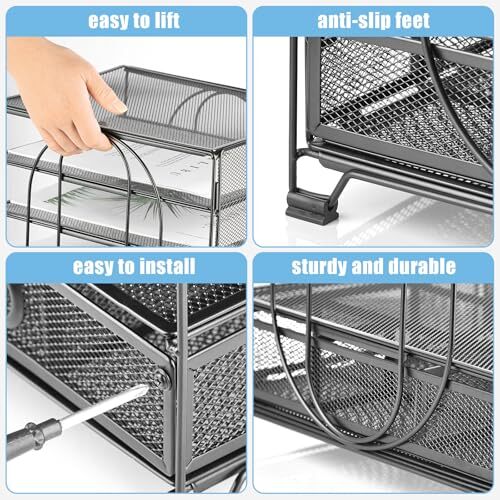 easy to lift

anti-slip feet

easy to install

sturdy and durable