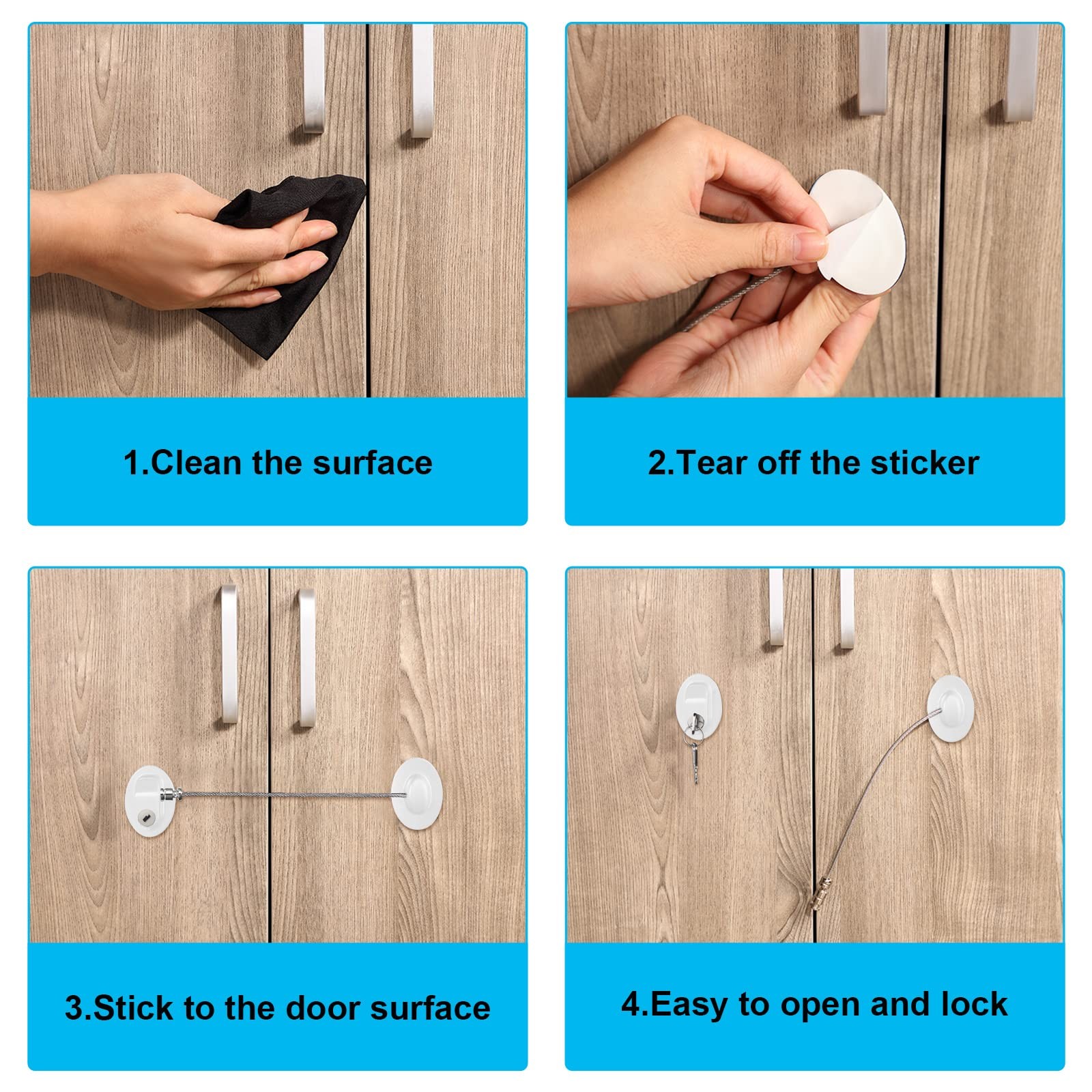 1.Clean the surface

2.Tear off the sticker

3.Stick to the door surface

4.Easy to open and lock