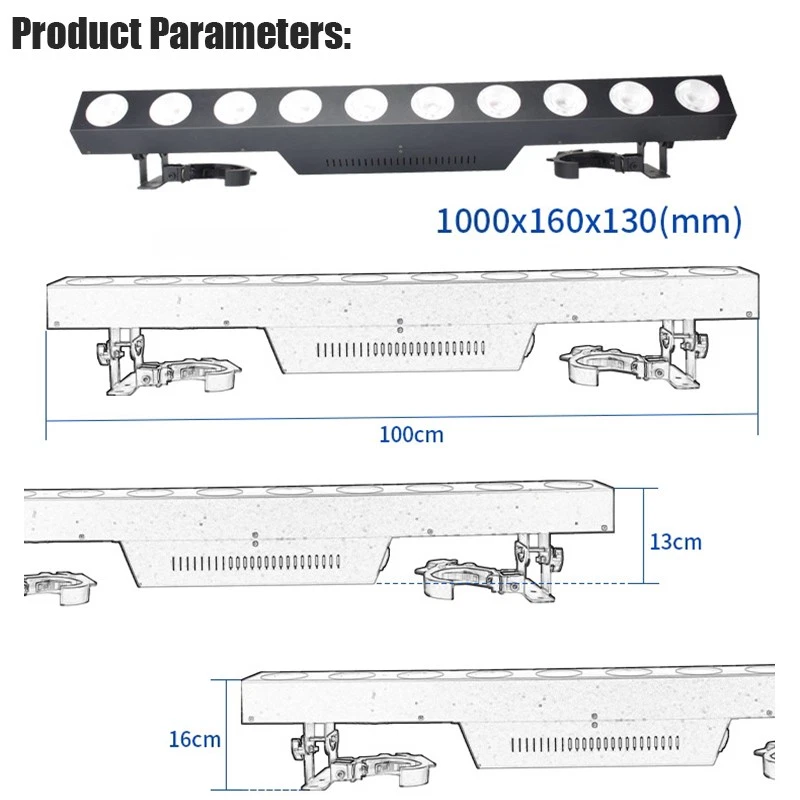 Product Parameters:

1000x160x130(mm)

100cm

13cm

16cm